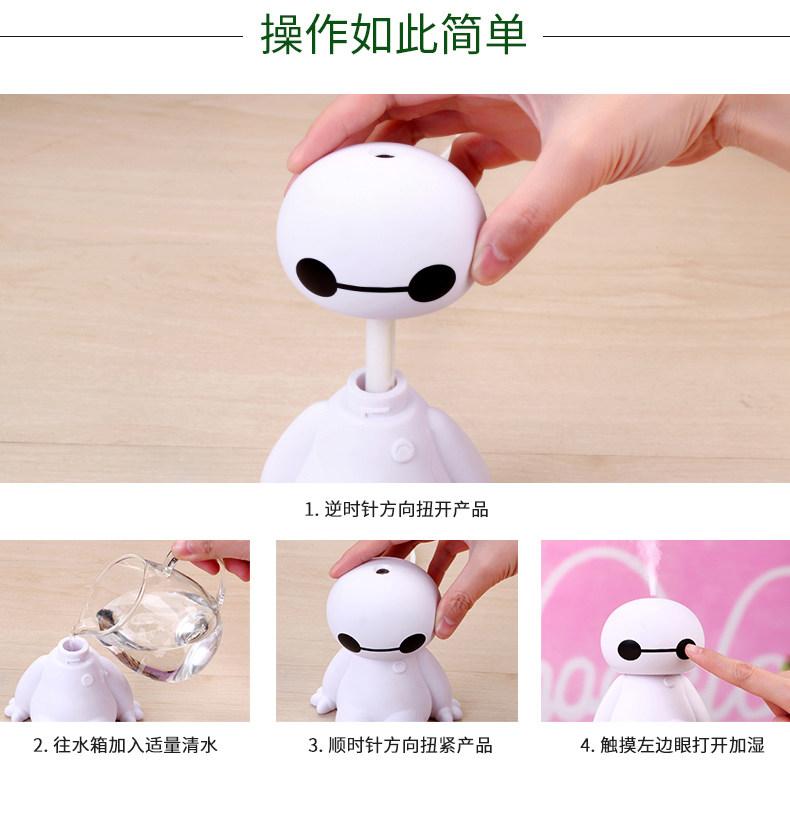 操作如此简单

1. 逆时针方向扭开产品

2. 往水箱加入适量清水

3. 顺时针方向扭紧产品

4. 触摸左边眼打开加湿