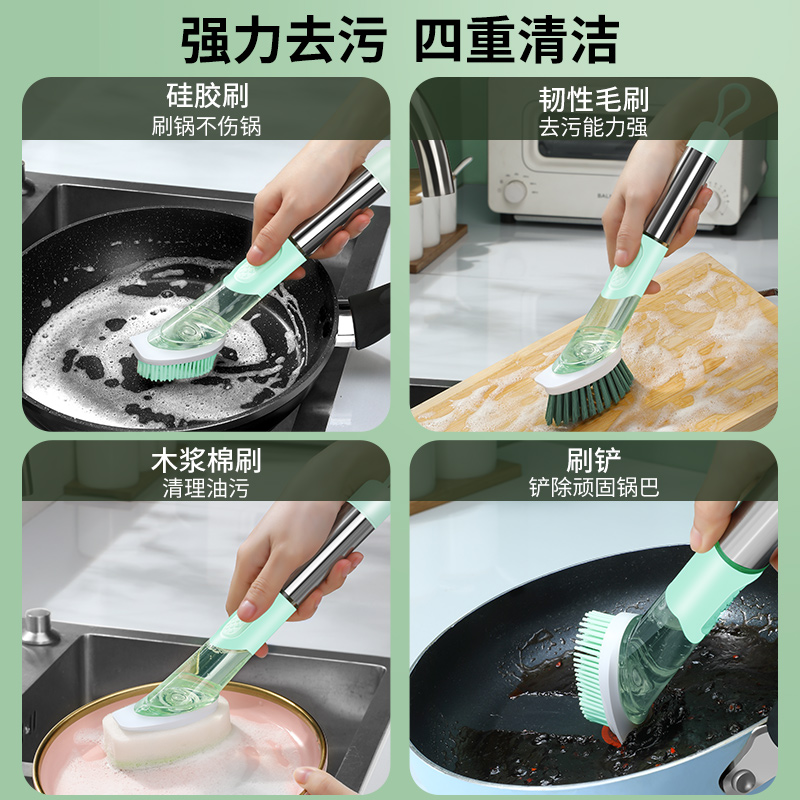 强力去污 四重清洁

硅胶刷
刷锅不伤锅

韧性毛刷
去污能力强

木浆棉刷
清理油污

刷铲
铲除顽固锅巴