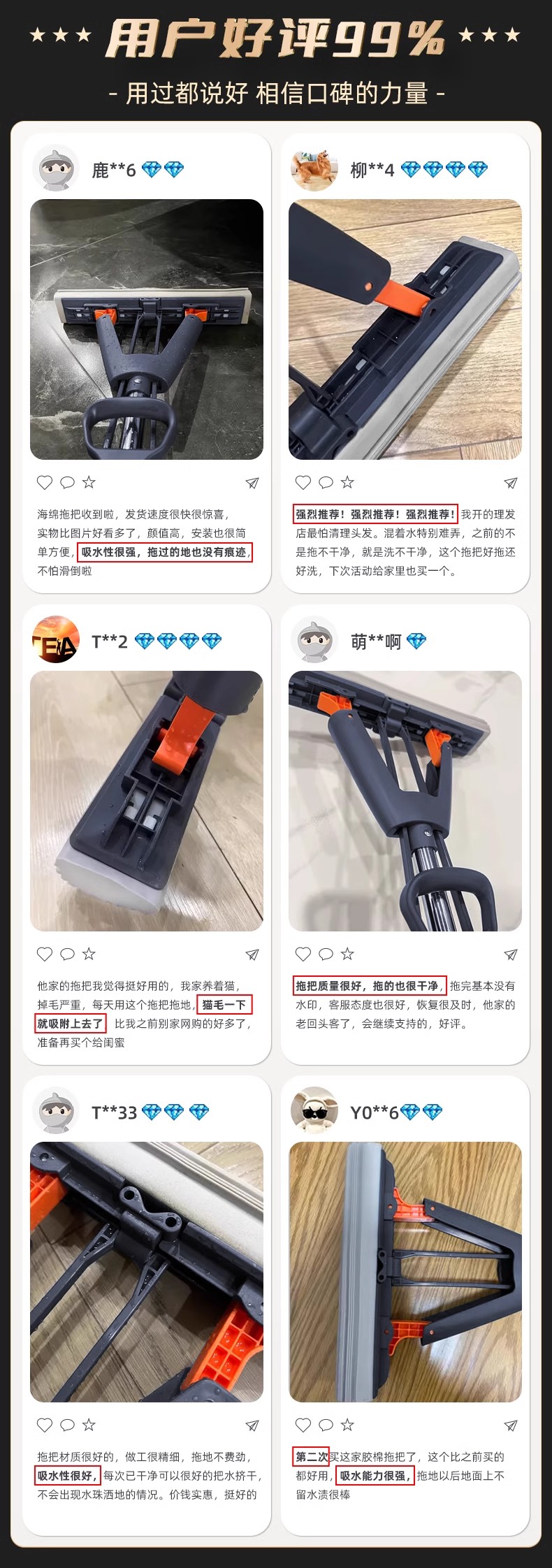 ★★★ 用户好评99% ★★★

- 用过都说好 相信口碑的力量 -

鹿**6

海绵拖把收到啦，发货速度很快很惊喜，实物比图片好看多了，颜值高，安装也很简单方便，吸水性很强，拖过的地也没有痕迹，不怕滑倒啦

柳**4

强烈推荐！强烈推荐！强烈推荐！我开的理发店最怕清理头发。混着水特别难弄，之前的不是拖不干净，就是洗不干净，这个拖把好拖还好洗，下次活动给家里也买一个。

TEA

T**2

他家的拖把我觉得挺好用的，我家养着猫，掉毛严重，每天用这个拖把拖地，猫毛一下就吸附上去了 比我之前别家网购的好多了，准备再买个给闺蜜

萌**啊

拖把质量很好，拖的也很干净，拖完基本没有水印，客服态度也很好，恢复很及时，他家的老回头客了，会继续支持的，好评。

T**33

拖把材质很好的，做工很精细，拖地不费劲，吸水性很好，每次已干净可以很好的把水挤干，不会出现水珠洒地的情况。价钱实惠，挺好的

Y0**6

第二次买这家胶棉拖把了，这个比之前买的都好用，吸水能力很强，拖地以后地面上不留水渍很棒