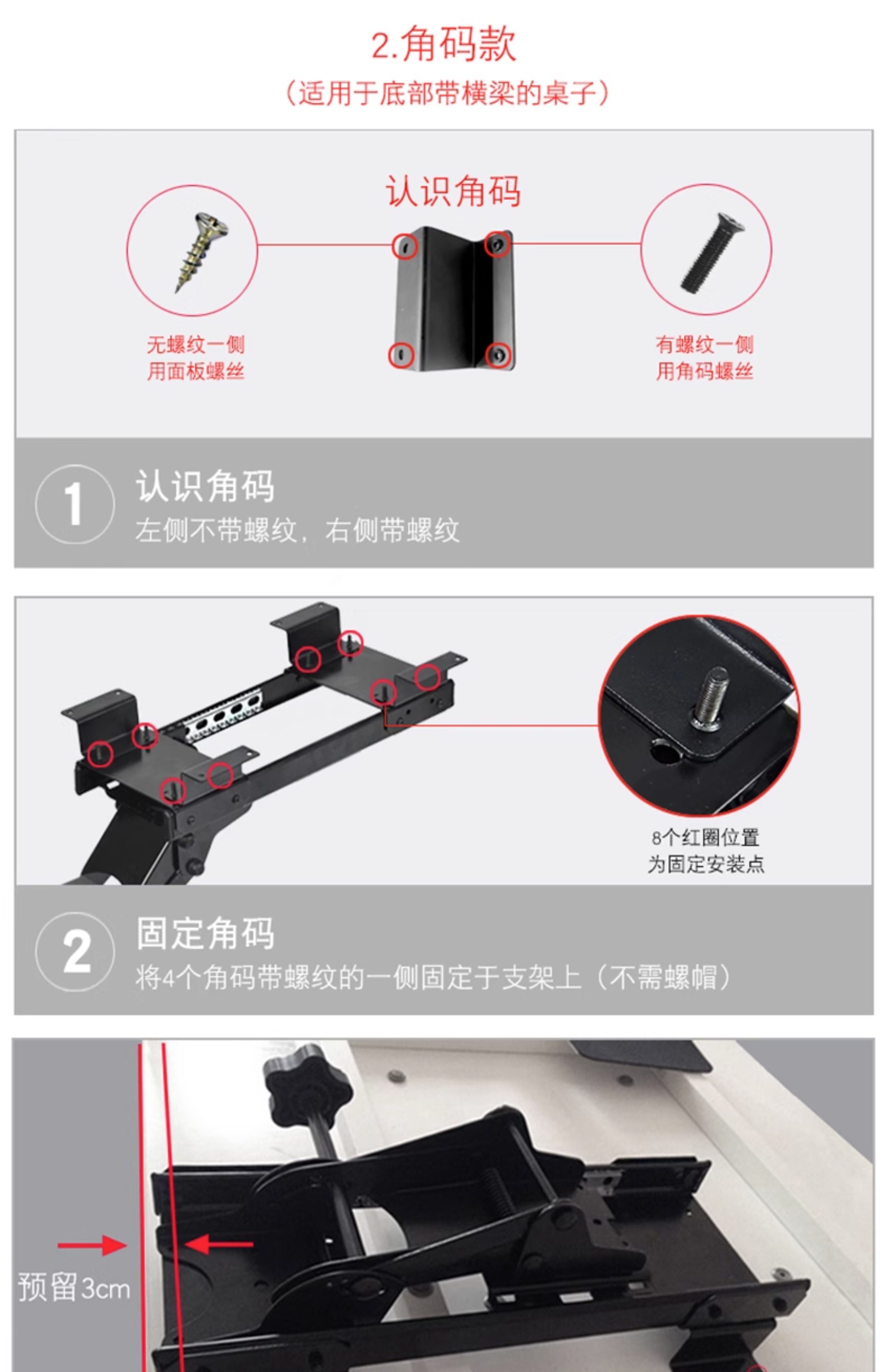 2.角码款
（适用于底部带横梁的桌子）

认识角码

无螺纹一侧
用面板螺丝

有螺纹一侧
用角码螺丝

1
认识角码
左侧不带螺纹，右侧带螺纹

8个红圈位置
为固定安装点

2
固定角码
将4个角码带螺纹的一侧固定于支架上（不需螺帽）

预留3cm