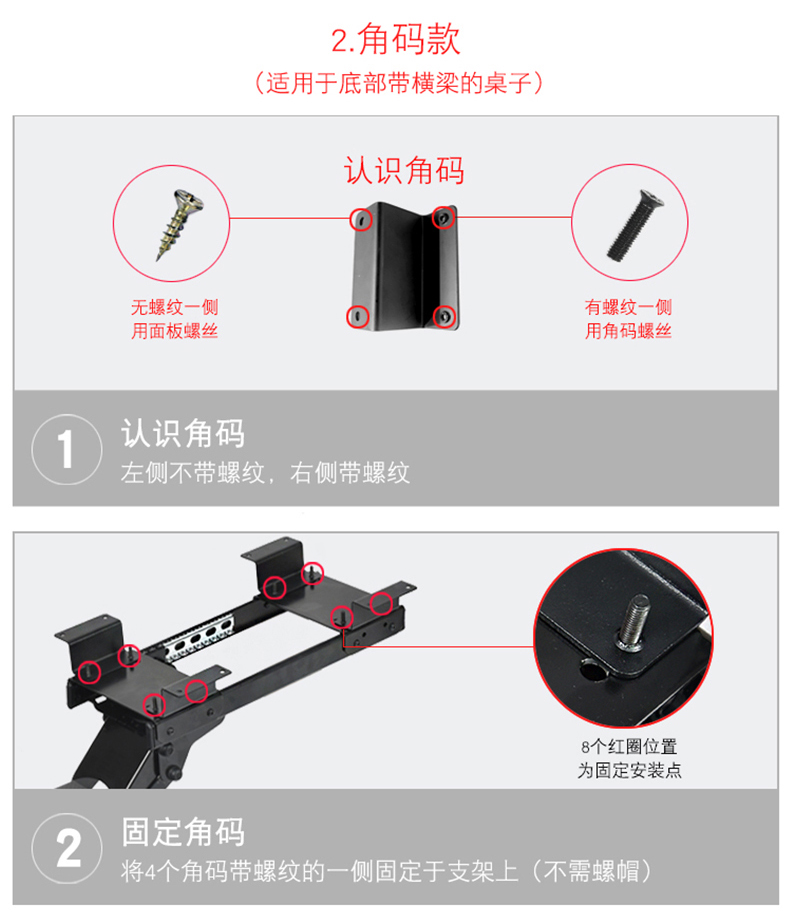 2.角码款

（适用于底部带横梁的桌子）

认识角码

无螺纹一侧
用面板螺丝

有螺纹一侧
用角码螺丝

1 认识角码
左侧不带螺纹，右侧带螺纹

8个红圈位置
为固定安装点

2 固定角码
将4个角码带螺纹的一侧固定于支架上（不需螺帽）