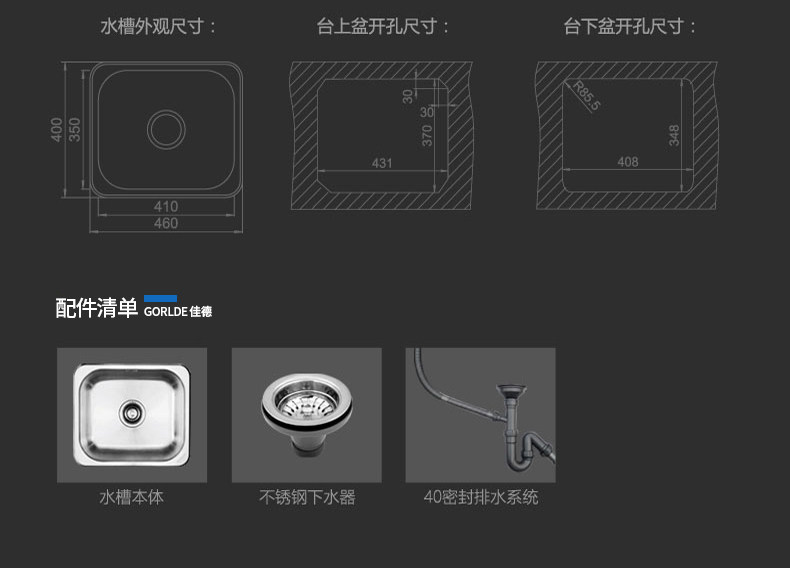 水槽外观尺寸：

400
350
410
460

台上盆开孔尺寸：

30
30
370
431

台下盆开孔尺寸：

R85.5
348
408

配件清单 GORLDE 佳德

水槽本体

不锈钢下水器

40密封排水系统