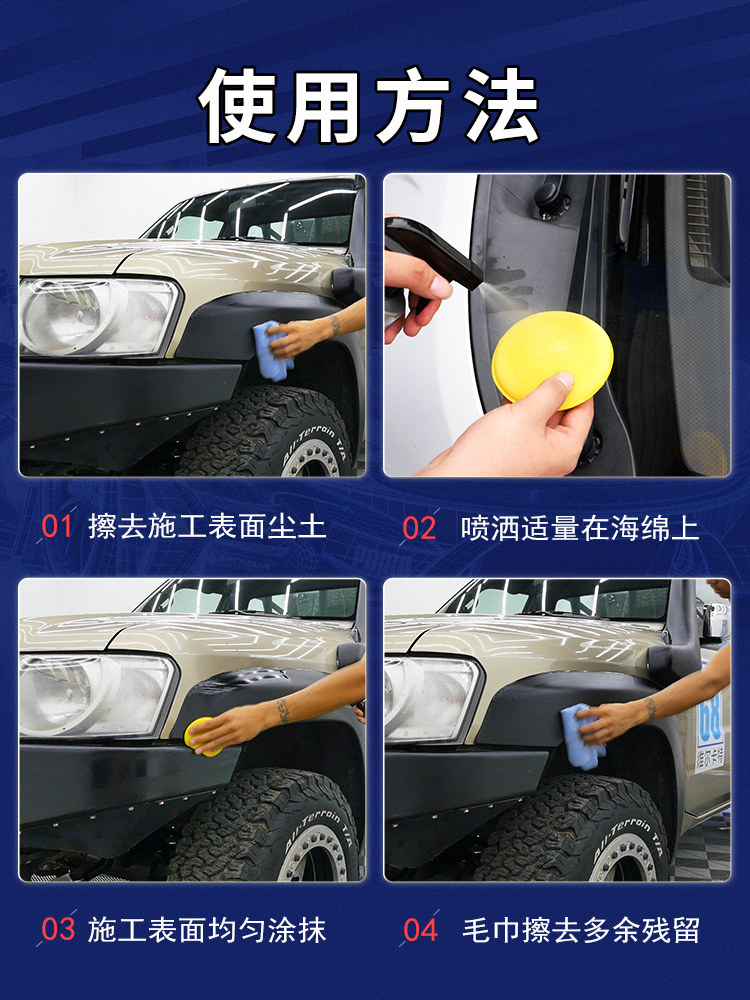 使用方法

All-Terrain T/A

01 擦去施工表面尘土

02 喷洒适量在海绵上

All-Terrain T/A

All-Terrain T/A

68

03 施工表面均匀涂抹

04 毛巾擦去多余残留