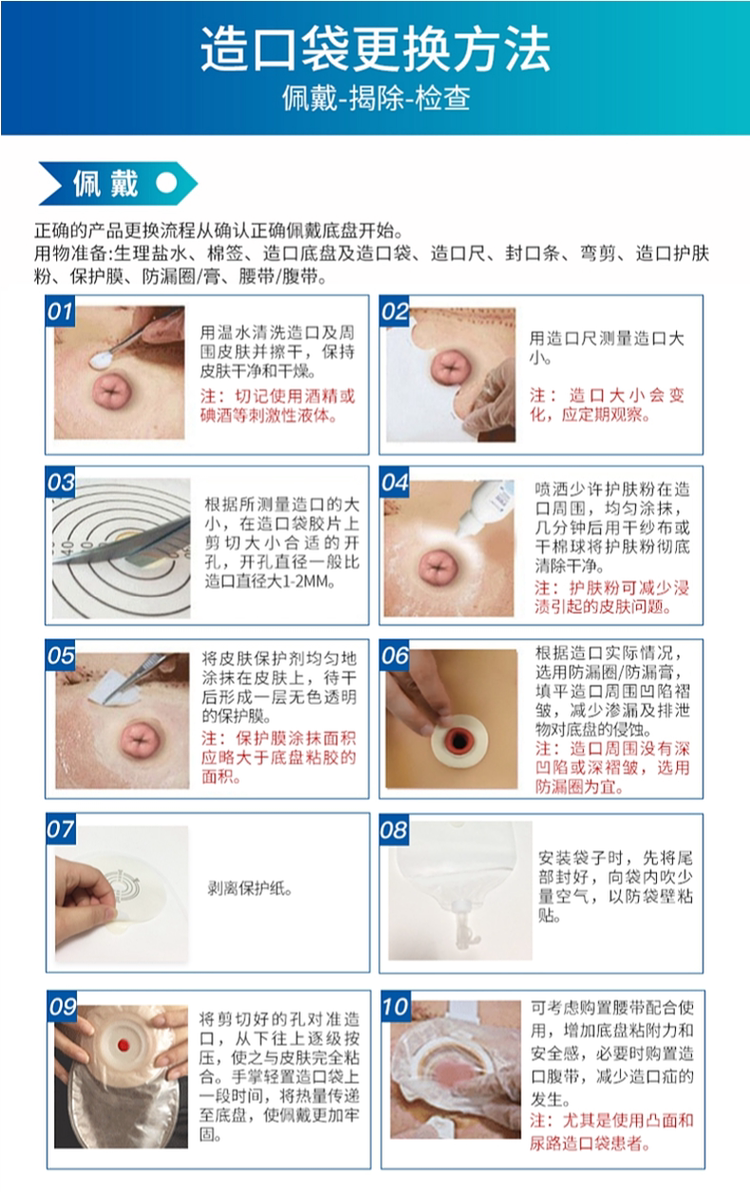 造口袋更换方法
佩戴-揭除-检查

佩戴

正确的产品更换流程从确认正确佩戴底盘开始。
用物准备:生理盐水、棉签、造口底盘及造口袋、造口尺、封口条、弯剪、造口护肤粉、保护膜、防漏圈/膏、腰带/腹带。

01
用温水清洗造口及周围皮肤并擦干，保持皮肤干净和干燥。
注：切记使用酒精或碘酒等刺激性液体。

02
用造口尺测量造口大小。
注：造口大小会变化，应定期观察。

03
根据所测量造口的大小，在造口袋胶片上剪切大小合适的开孔，开孔直径一般比造口直径大1-2MM。

04
喷洒少许护肤粉在造口周围，均匀涂抹，几分钟后用干纱布或干棉球将护肤粉彻底清除干净。
注：护肤粉可减少浸渍引起的皮肤问题。

05
将皮肤保护剂均匀地涂抹在皮肤上，待干后形成一层无色透明的保护膜。
注：保护膜涂抹面积应略大于底盘粘胶的面积。

06
根据造口实际情况，选用防漏圈/防漏膏，填平造口周围凹陷褶皱，减少渗漏及排泄物对底盘的侵蚀。
注：造口周围没有深凹陷或深褶皱，选用防漏圈为宜。

07
剥离保护纸。

08
安装袋子时，先将尾部封好，向袋内吹少量空气，以防袋壁粘贴。

09
将剪切好的孔对准造口，从下往上逐级按压，使之与皮肤完全粘合。手掌轻置造口袋上一段时间，将热量传递至底盘，使佩戴更加牢固。

10
可考虑购置腰带配合使用，增加底盘粘附力和安全感，必要时购置造口腹带，减少造口疝的发生。
注：尤其是使用凸面和尿路造口袋患者。