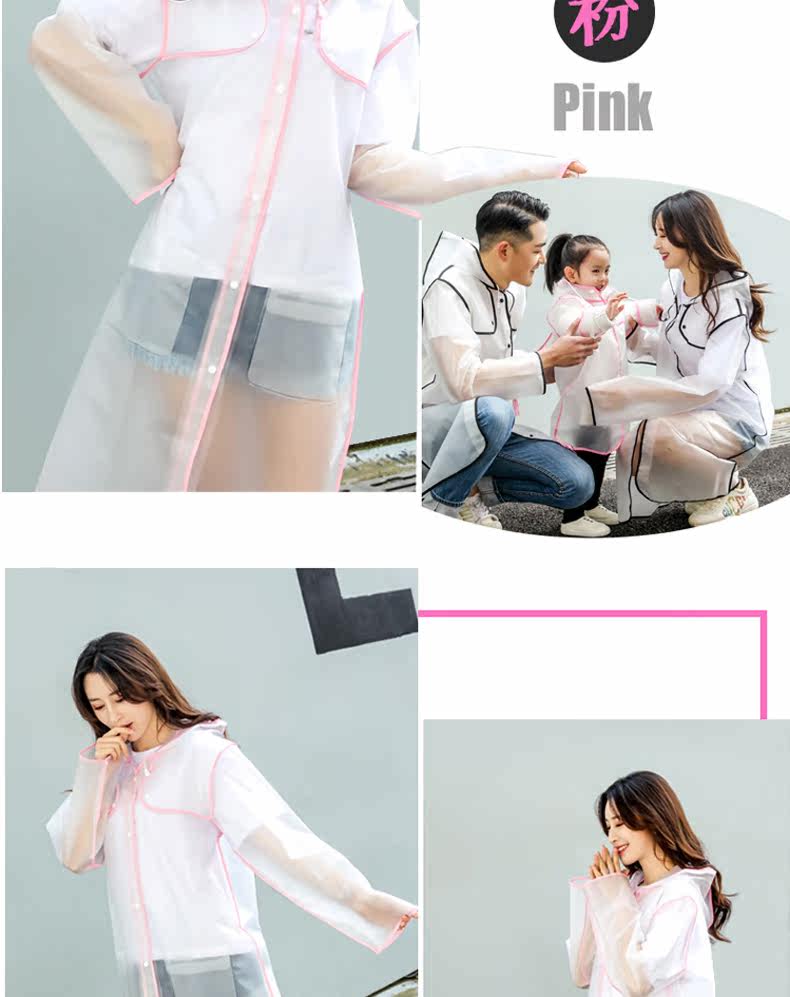 粉
Pink