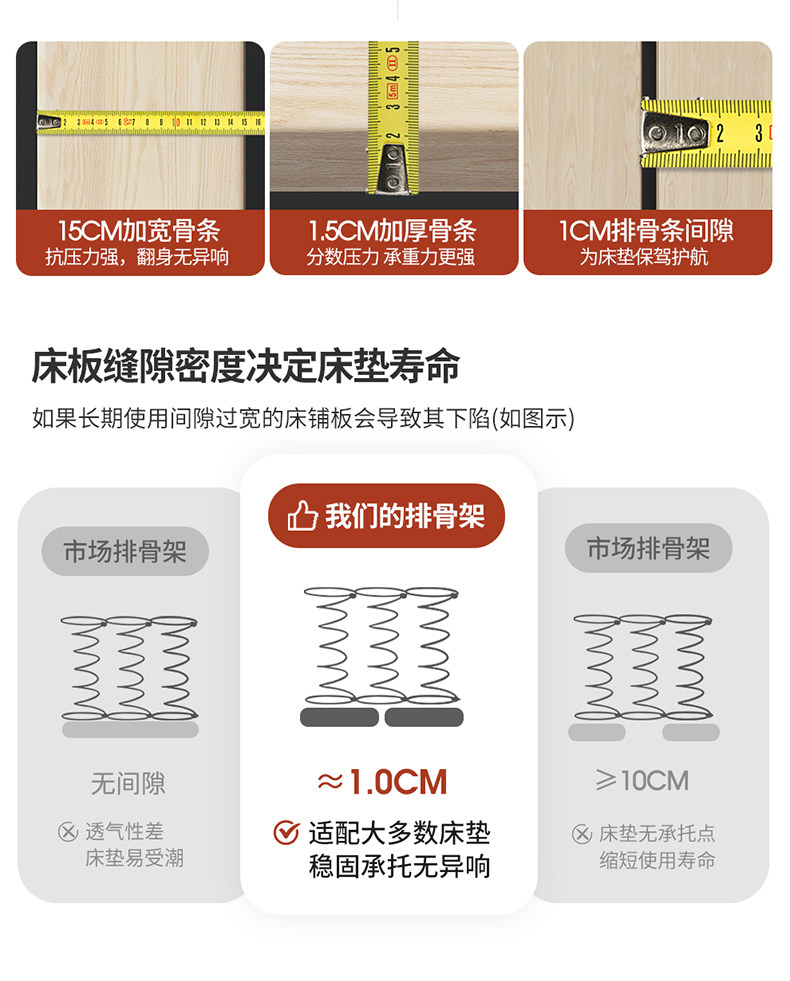 15CM加宽骨条
抗压力强，翻身无异响

1.5CM加厚骨条
分数压力 承重力更强

1CM排骨条间隙
为床垫保驾护航

床板缝隙密度决定床垫寿命
如果长期使用间隙过宽的床铺板会导致其下陷(如图示)

市场排骨架
无间隙
透气性差
床垫易受潮

我们的排骨架
≈1.0CM
适配大多数床垫
稳固承托无异响

市场排骨架
≥10CM
床垫无承托点
缩短使用寿命