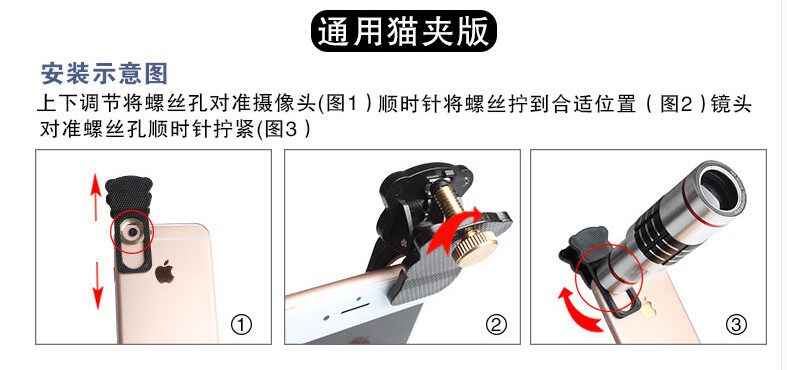 通用猫夹版

安装示意图

上下调节将螺丝孔对准摄像头(图1)顺时针将螺丝拧到合适位置(图2)镜头对准螺丝孔顺时针拧紧(图3)

①

②

③