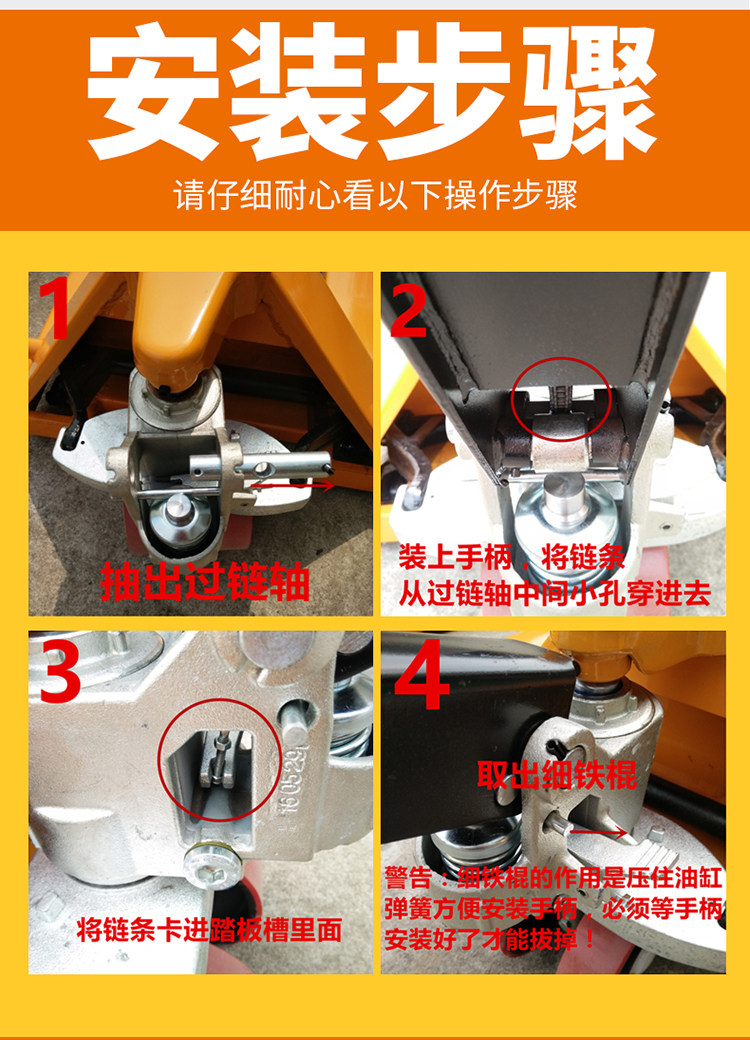 安装步骤

请仔细耐心看以下操作步骤

1

抽出过链轴

2

装上手柄，将链条从过链轴中间小孔穿进去

3

160529

将链条卡进踏板槽里面

4

取出细铁棍

警告：细铁棍的作用是压住油缸弹簧方便安装手柄，必须等手柄安装好了才能拔掉！