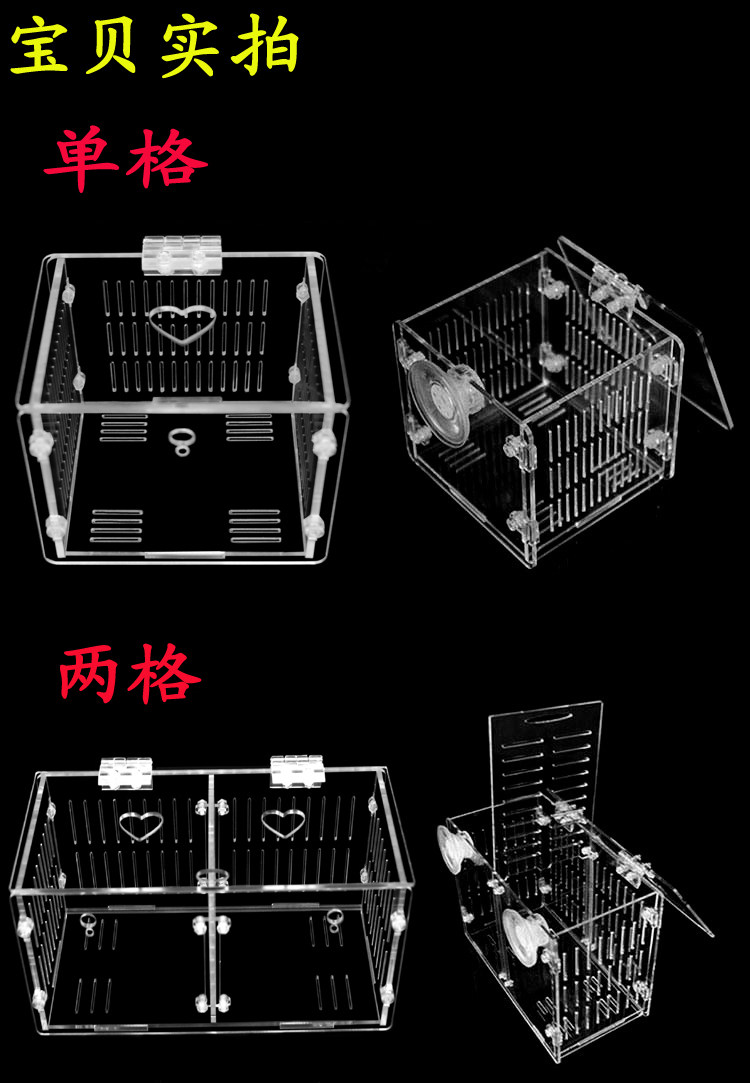 宝贝实拍

单格

两格