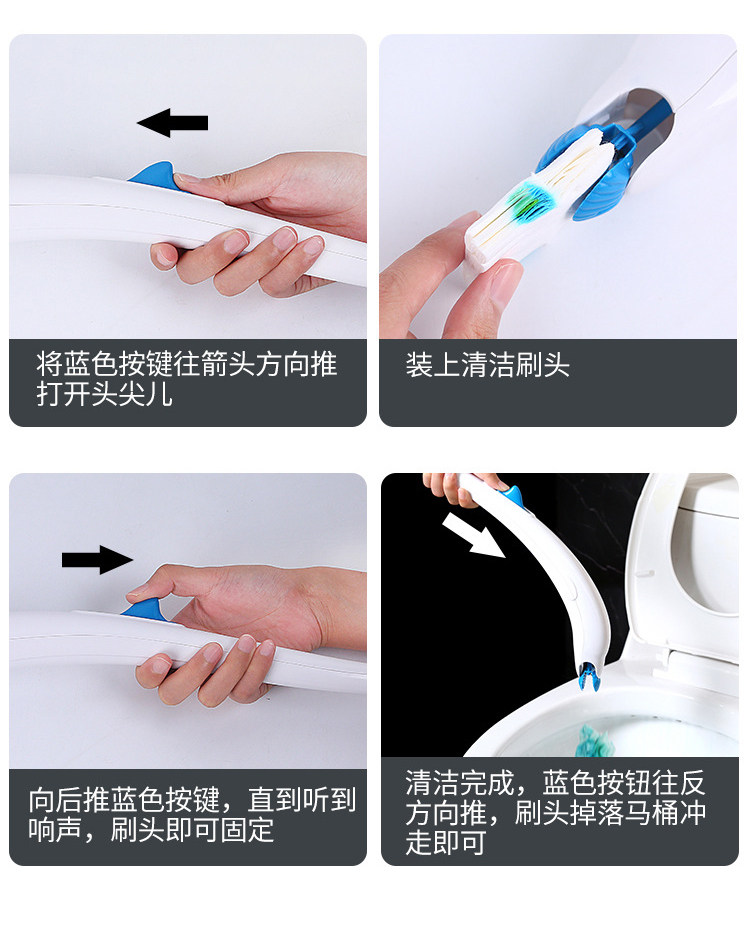 将蓝色按键往箭头方向推打开头尖儿

装上清洁刷头

向后推蓝色按键，直到听到响声，刷头即可固定

清洁完成，蓝色按钮往反方向推，刷头掉落马桶冲走即可