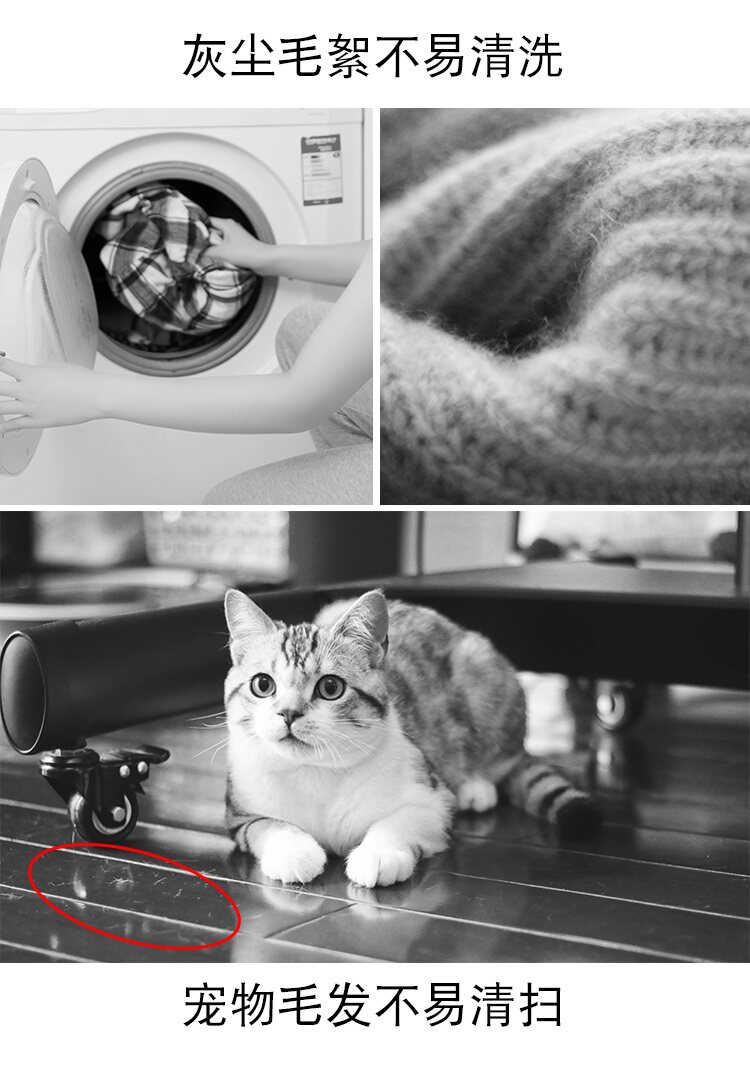 灰尘毛絮不易清洗

宠物毛发不易清扫