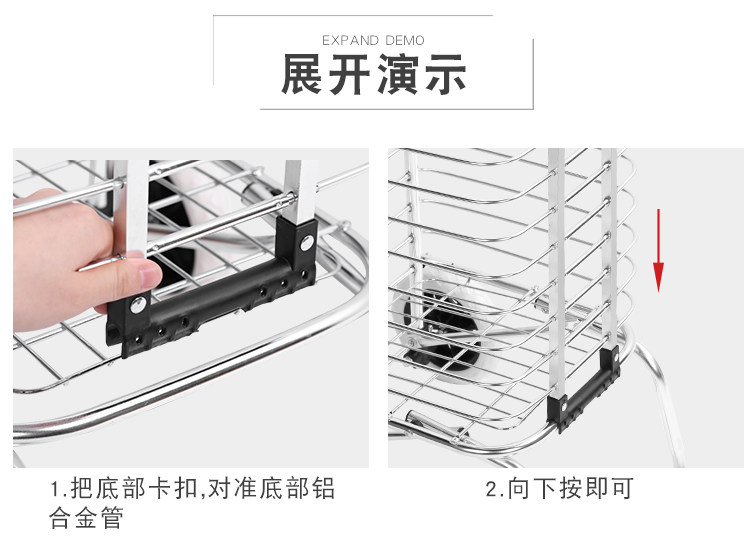 EXPAND DEMO
展开演示

1.把底部卡扣,对准底部铝合金管

2.向下按即可