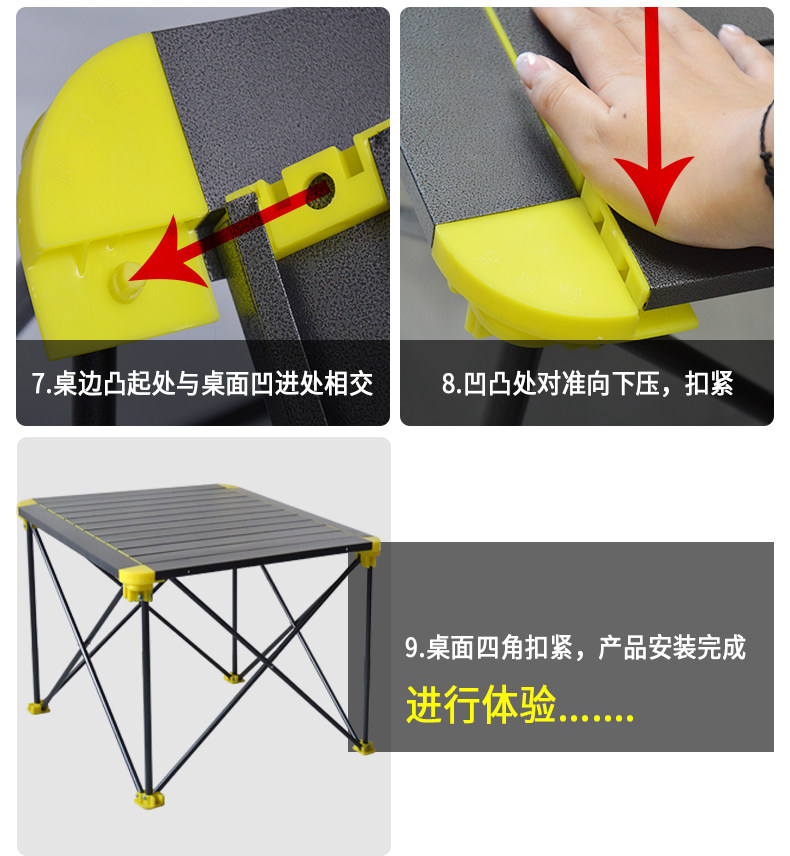 7.桌边凸起处与桌面凹进处相交

8.凹凸处对准向下压，扣紧

9.桌面四角扣紧，产品安装完成

进行体验.......