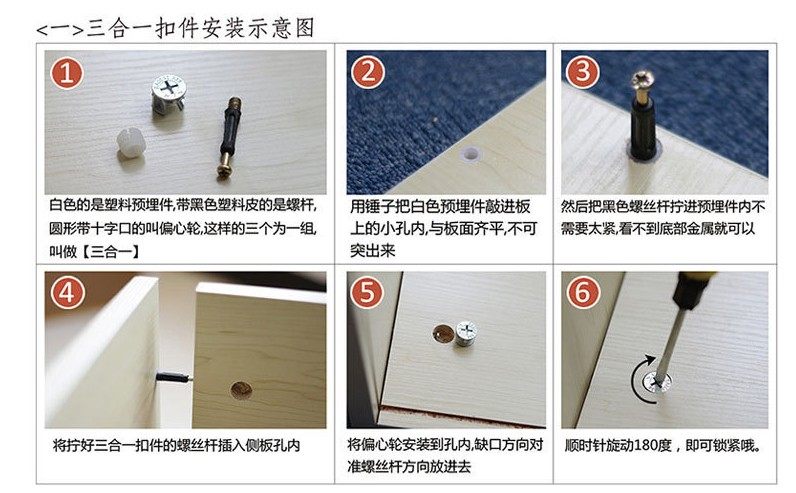 <一>三合一扣件安装示意图

1
白色的是塑料预埋件,带黑色塑料皮的是螺杆,圆形带十字口的叫偏心轮,这样的三个为一组,叫做【三合一】

2
用锤子把白色预埋件敲进板上的小孔内,与板面齐平,不可突出来

3
然后把黑色螺丝杆拧进预埋件内不需要太紧,看不到底部金属就可以

4
将拧好三合一扣件的螺丝杆插入侧板孔内

5
将偏心轮安装到孔内,缺口方向对准螺丝杆方向放进去

6
顺时针旋动180度，即可锁紧哦。