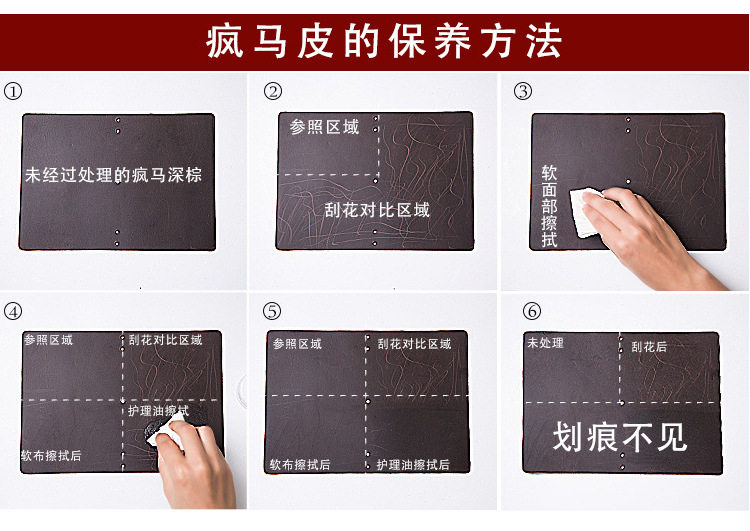 疯马皮的保养方法

①
未经过处理的疯马深棕

②
参照区域
刮花对比区域

③
软面部擦拭

④
参照区域
刮花对比区域
护理油擦拭
软布擦拭后

⑤
参照区域
刮花对比区域
软布擦拭后
护理油擦拭后

⑥
未处理
刮花后
划痕不见