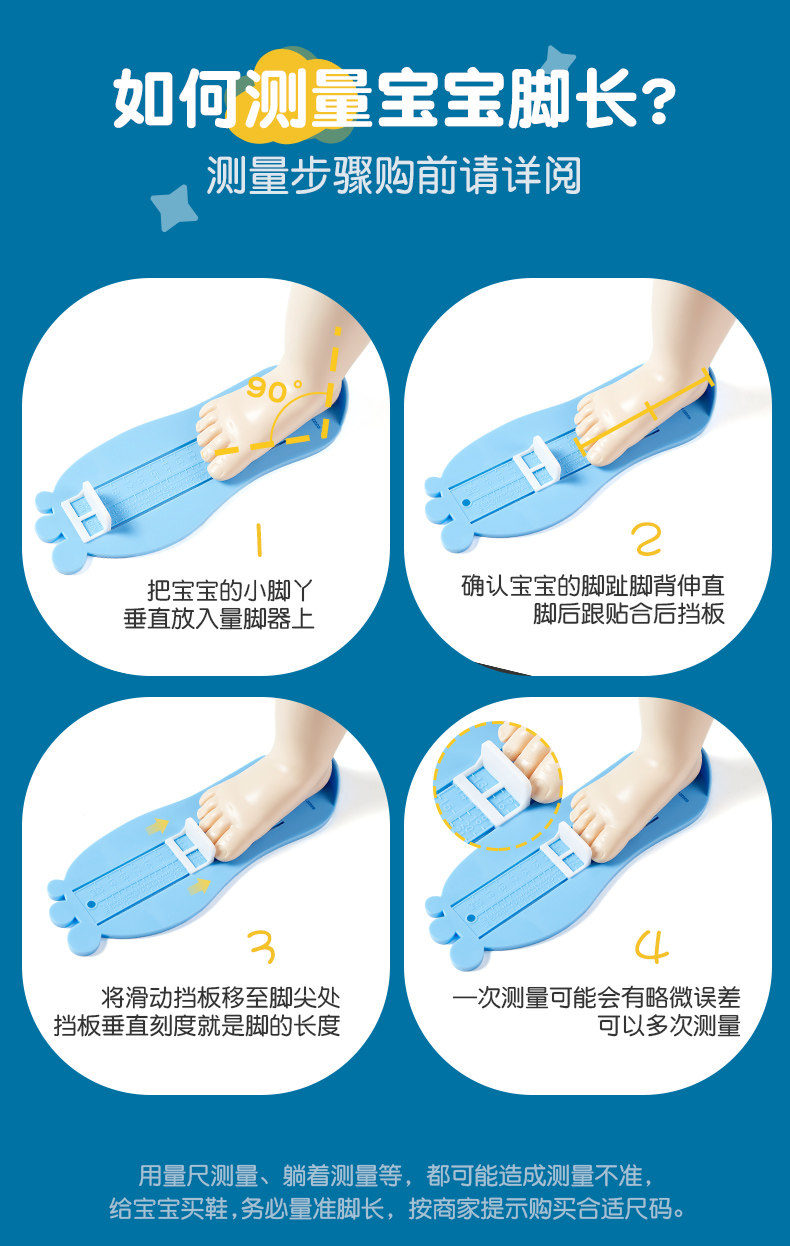 如何测量宝宝脚长？

测量步骤购前请详阅

90°

1

把宝宝的小脚丫
垂直放入量脚器上

2

确认宝宝的脚趾脚背伸直
脚后跟贴合后挡板

3

将滑动挡板移至脚尖处
挡板垂直刻度就是脚的长度

4

一次测量可能会有略微误差
可以多次测量

用量尺测量、躺着测量等，都可能造成测量不准，
给宝宝买鞋，务必量准脚长，按商家提示购买合适尺码。