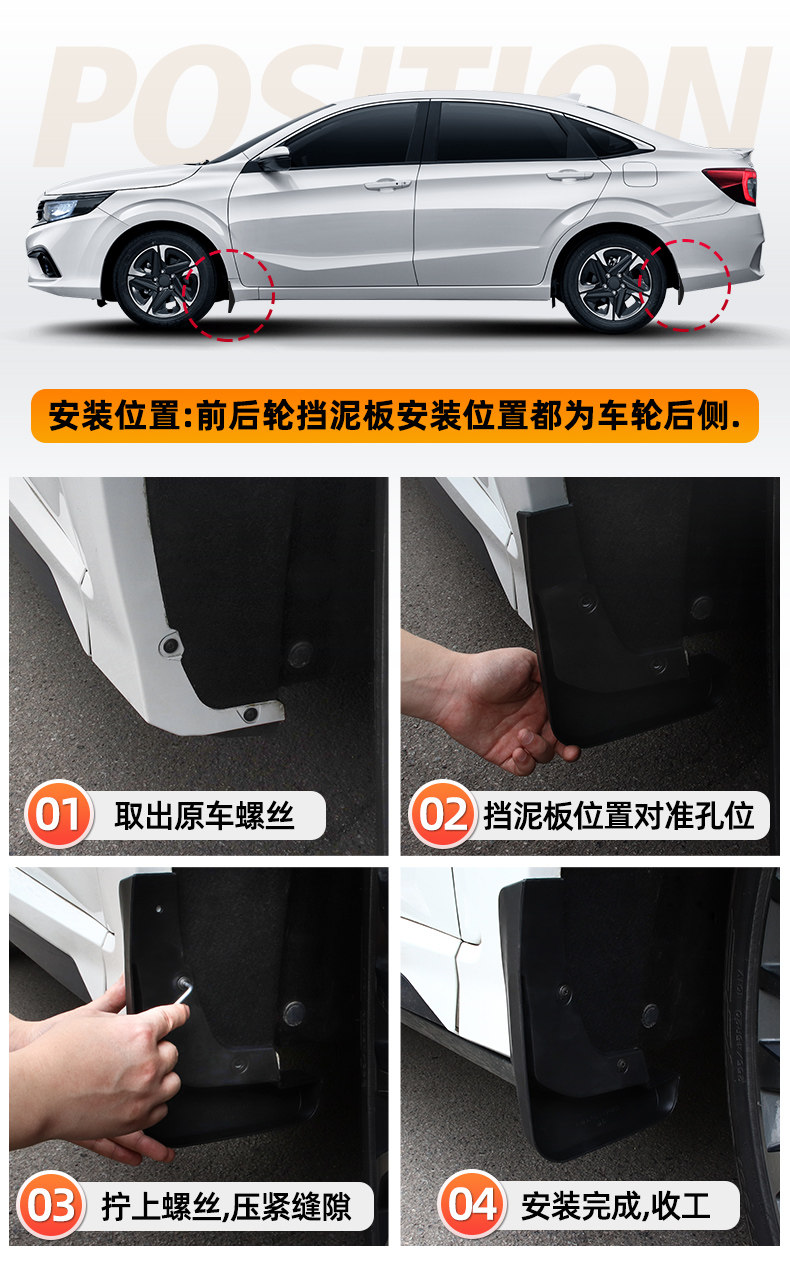 POSITION

安装位置:前后轮挡泥板安装位置都为车轮后侧.

01 取出原车螺丝

02 挡泥板位置对准孔位

03 拧上螺丝,压紧缝隙

04 安装完成,收工