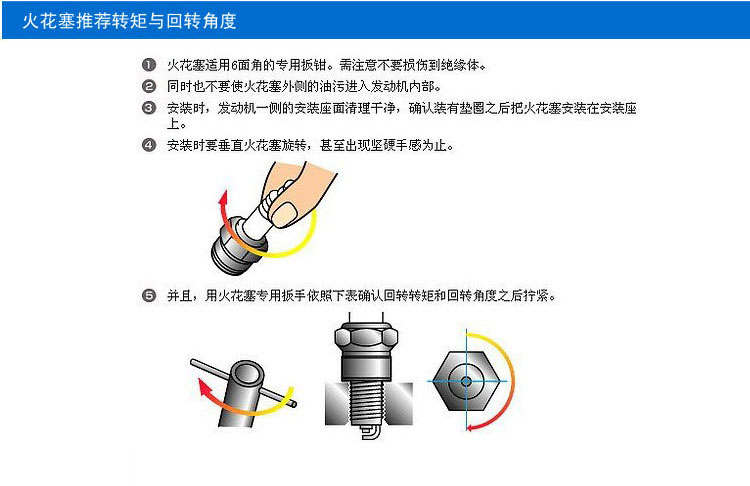 火花塞推荐转矩与回转角度

❶ 火花塞适用6面角的专用扳钳。需注意不要损伤到绝缘体。

❷ 同时也不要使火花塞外侧的油污进入发动机内部。

❸ 安装时，发动机一侧的安装座面清理干净，确认装有垫圈之后把火花塞安装在安装座上。

❹ 安装时要垂直火花塞旋转，甚至出现坚硬手感为止。

❺ 并且，用火花塞专用扳手依照下表确认回转转矩和回转角度之后拧紧。