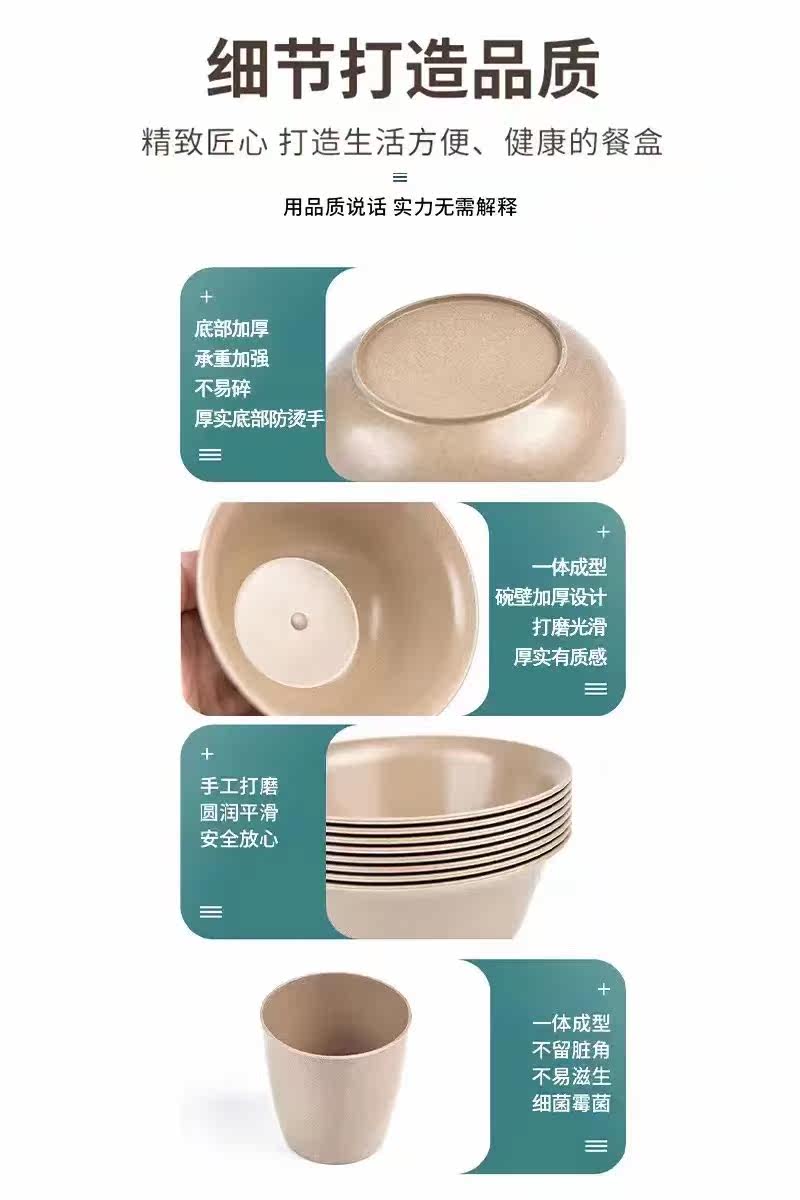 细节打造品质

精致匠心 打造生活方便、健康的餐盒

用品质说话 实力无需解释

+
底部加厚
承重加强
不易碎
厚实底部防烫手

+
一体成型
碗壁加厚设计
打磨光滑
厚实有质感

+
手工打磨
圆润平滑
安全放心

+
一体成型
不留脏角
不易滋生
细菌霉菌