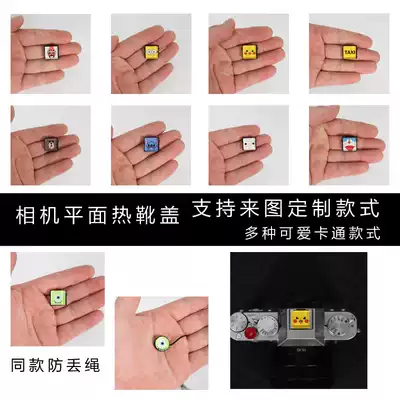 TAXI

相机平面热靴盖 支持来图定制款式
多种可爱卡通款式

同款防丢绳