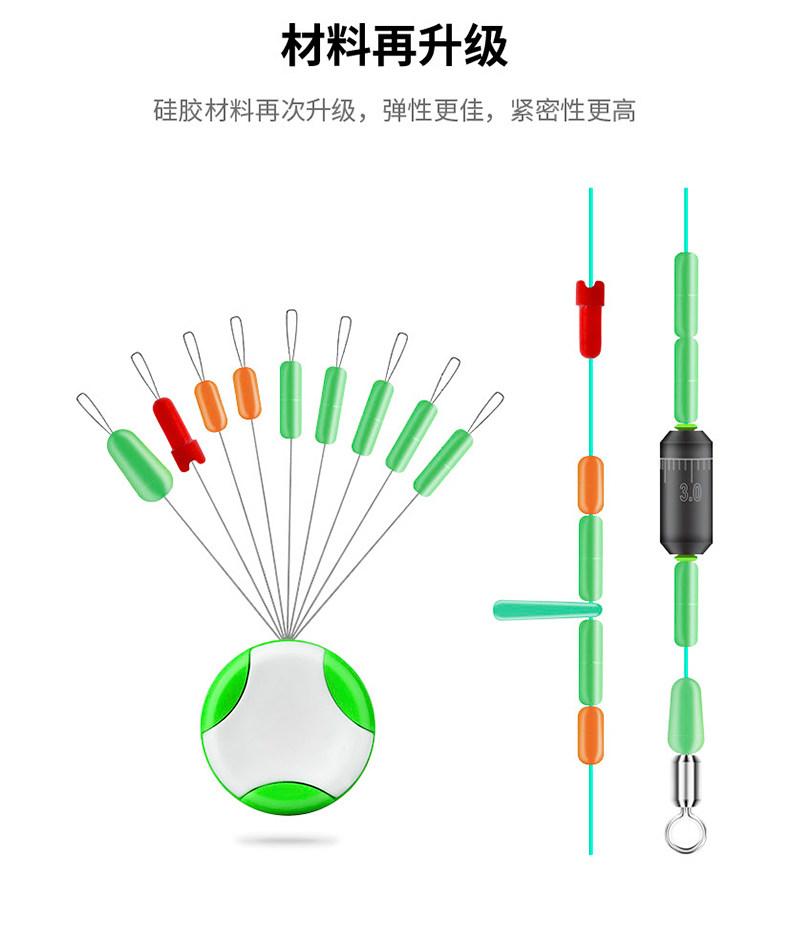 材料再升级

硅胶材料再次升级，弹性更佳，紧密性更高

3.0