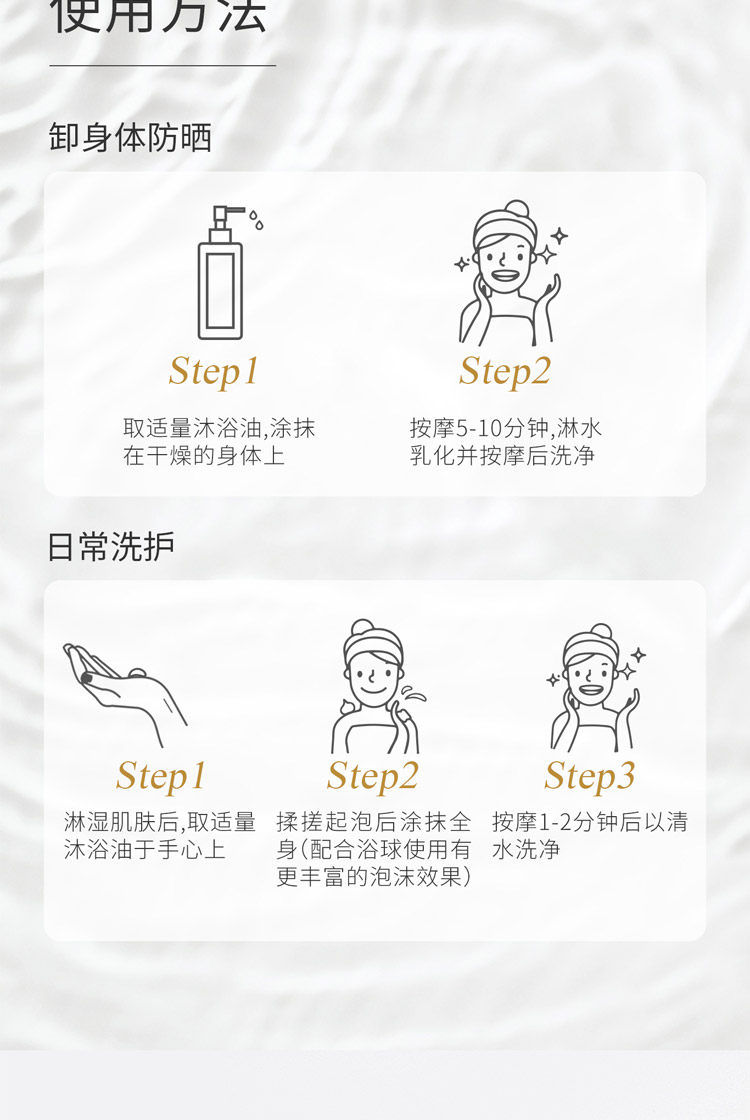 使用方法

卸身体防晒

Step1

取适量沐浴油,涂抹在干燥的身体上

Step2

按摩5-10分钟,淋水乳化并按摩后洗净

日常洗护

Step1

淋湿肌肤后,取适量沐浴油于手心上

Step2

揉搓起泡后涂抹全身(配合浴球使用有更丰富的泡沫效果)

Step3

按摩1-2分钟后以清水洗净