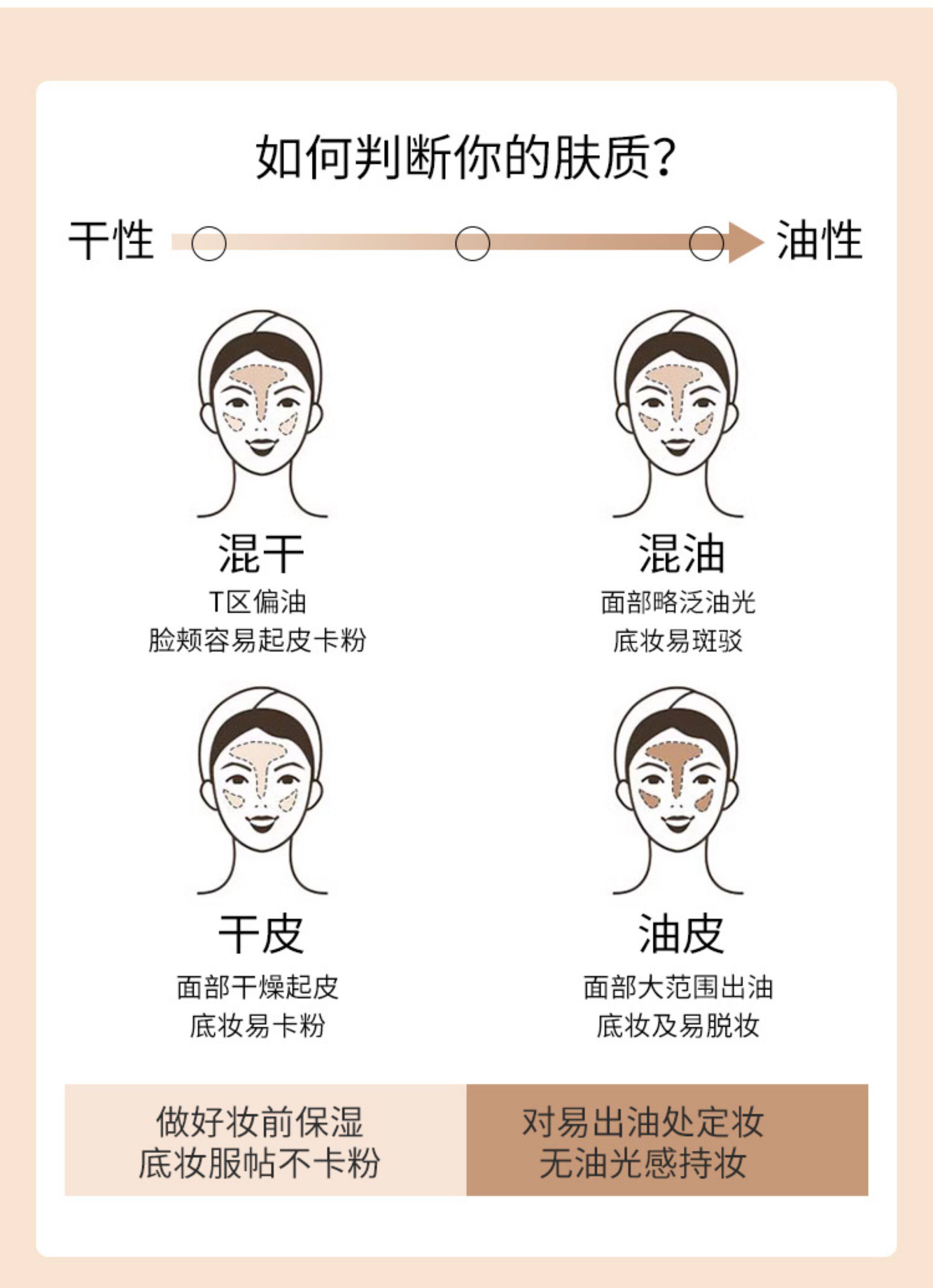 如何判断你的肤质?

干性 油性

混干
T区偏油
脸颊容易起皮卡粉

混油
面部略泛油光
底妆易斑驳

干皮
面部干燥起皮
底妆易卡粉

油皮
面部大范围出油
底妆及易脱妆

做好妆前保湿
底妆服帖不卡粉

对易出油处定妆
无油光感持妆