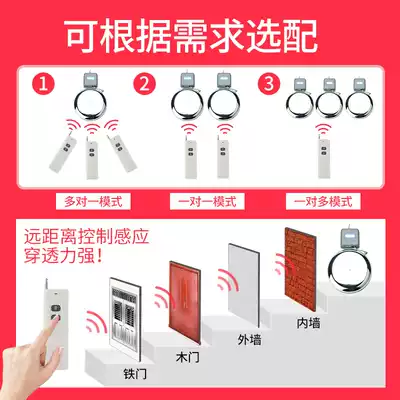 可根据需求选配

1
2
3

多对一模式
一对一模式
一对多模式

远距离控制感应
穿透力强！

铁门
木门
外墙
内墙