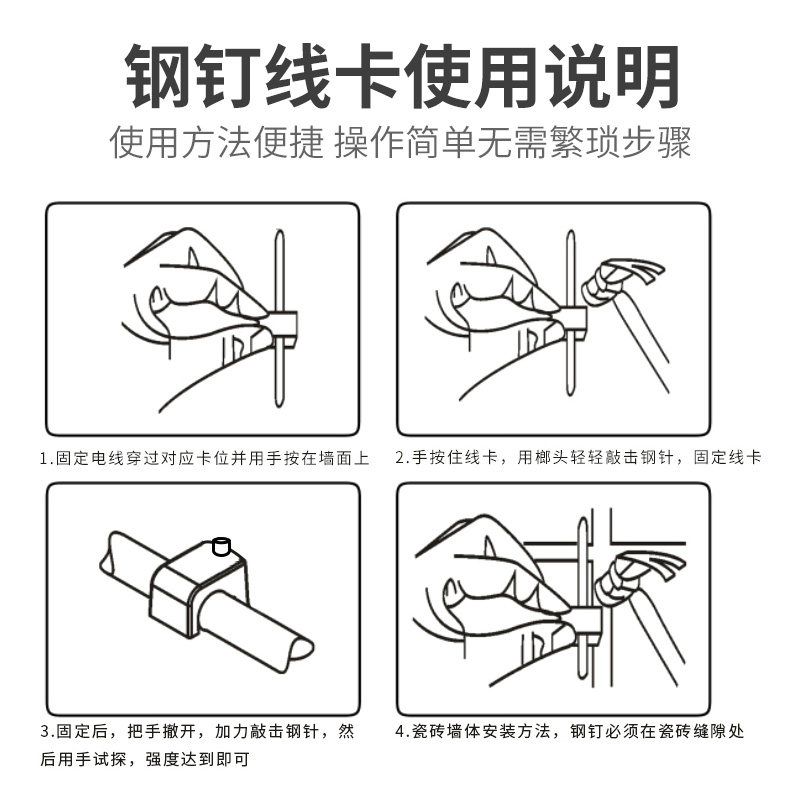 钢钉线卡使用说明
使用方法便捷 操作简单无需繁琐步骤

1.固定电线穿过对应卡位并用手按在墙面上

2.手按住线卡，用榔头轻轻敲击钢针，固定线卡

3.固定后，把手撤开，加力敲击钢针，然后用手试探，强度达到即可

4.瓷砖墙体安装方法，钢钉必须在瓷砖缝隙处