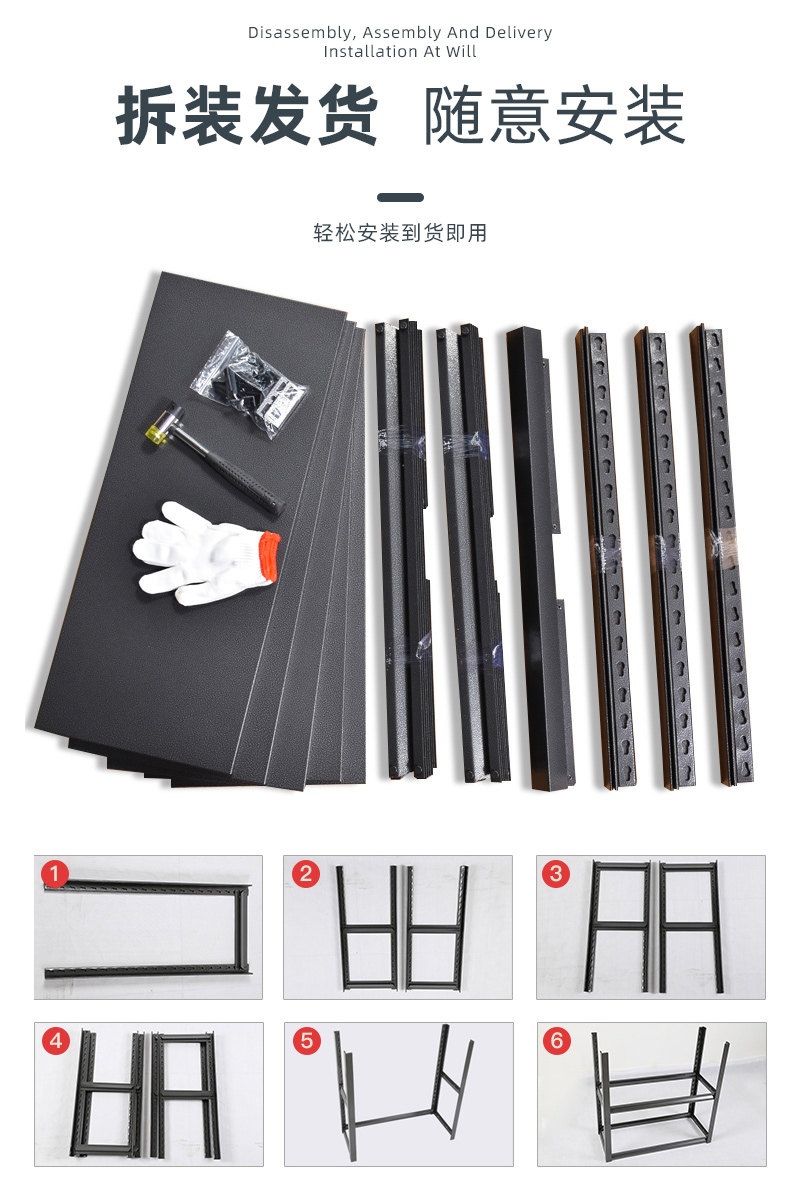 Disassembly, Assembly And Delivery Installation At Will

拆装发货 随意安装

轻松安装到货即用

1

2

3

4

5

6