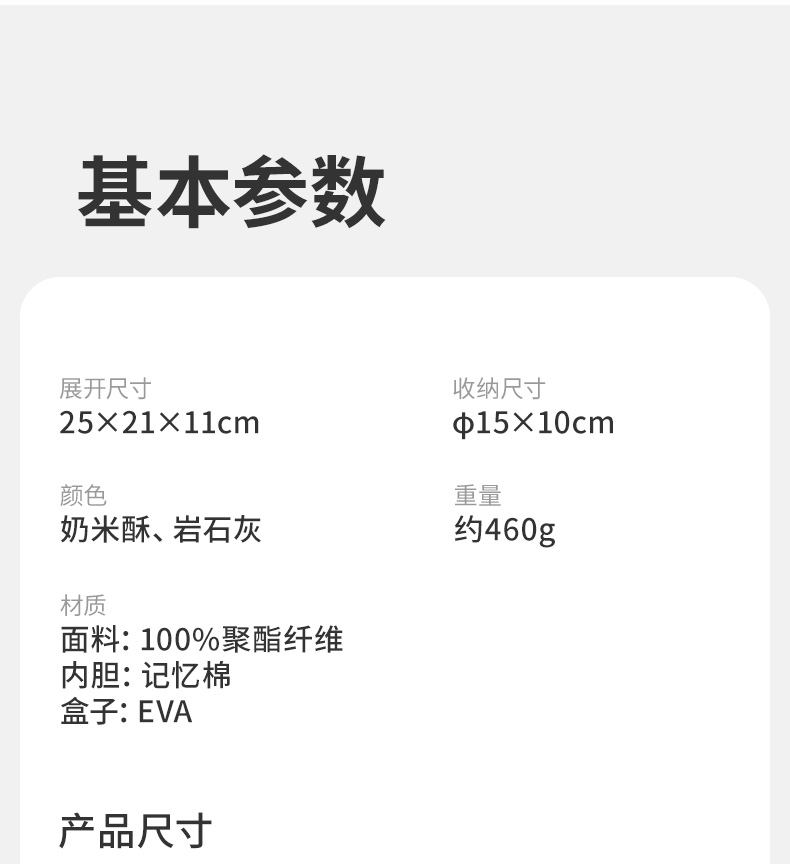 基本参数

展开尺寸
25×21×11cm

颜色
奶米酥、岩石灰

材质
面料: 100%聚酯纤维
内胆: 记忆棉
盒子: EVA

收纳尺寸
φ15×10cm

重量
约460g

产品尺寸