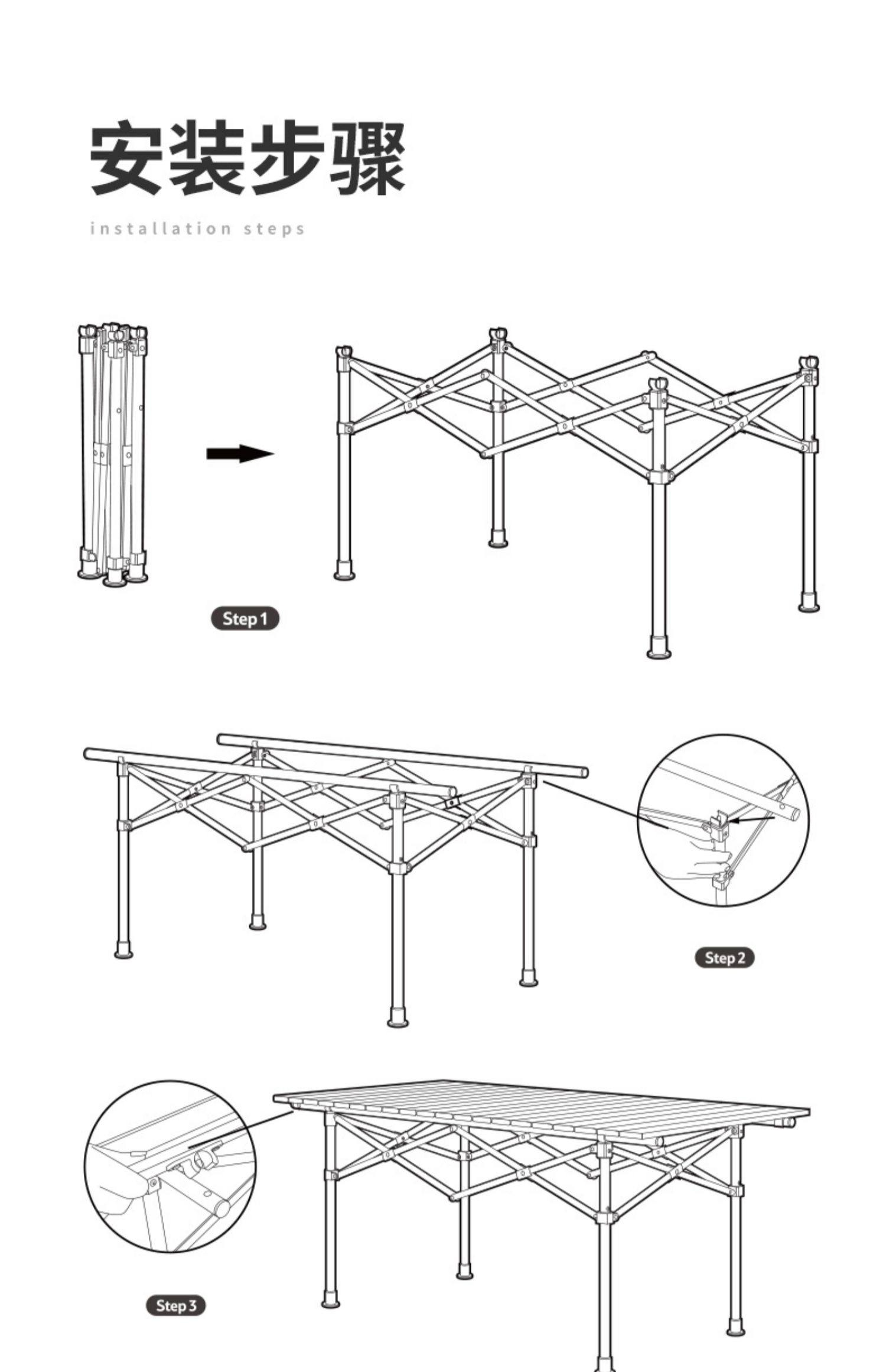 安装步骤

installation steps

Step 1

Step 2

Step 3