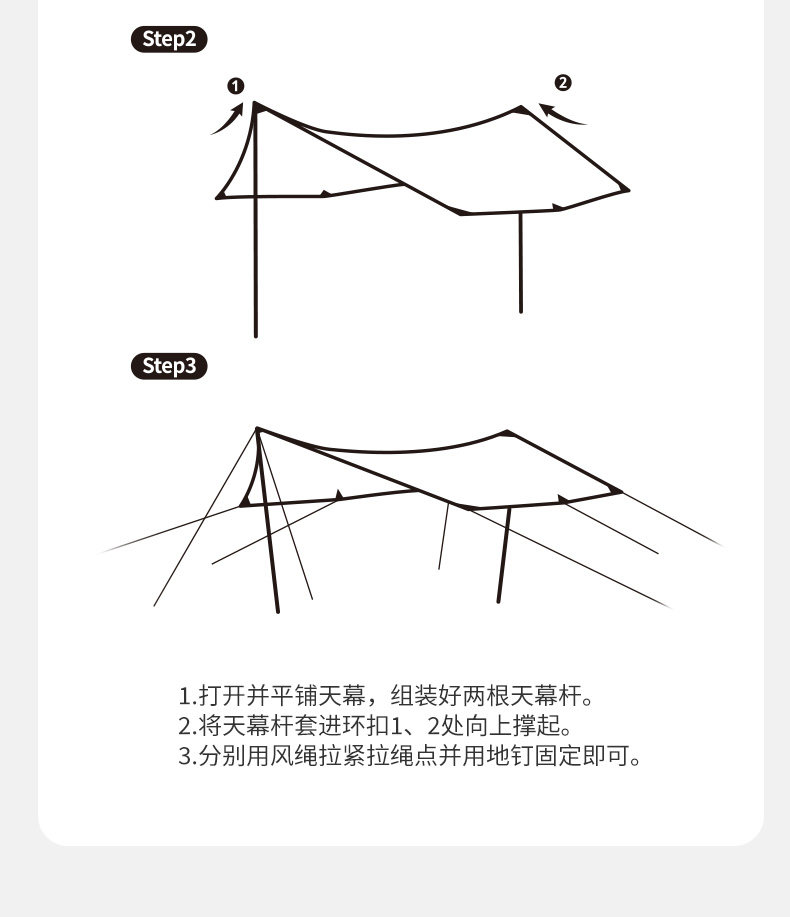 Step2

1

2

Step3

1.打开并平铺天幕，组装好两根天幕杆。
2.将天幕杆套进环扣1、2处向上撑起。
3.分别用风绳拉紧拉绳点并用地钉固定即可。