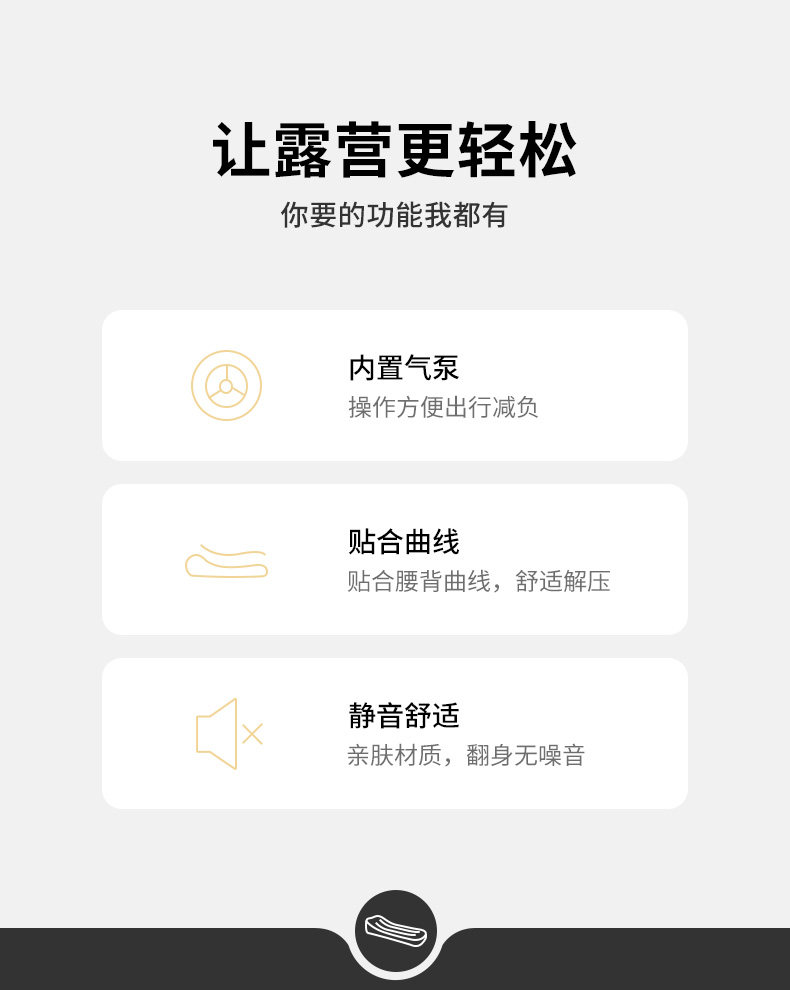 让露营更轻松
你要的功能我都有

内置气泵
操作方便出行减负

贴合曲线
贴合腰背曲线，舒适解压

静音舒适
亲肤材质，翻身无噪音