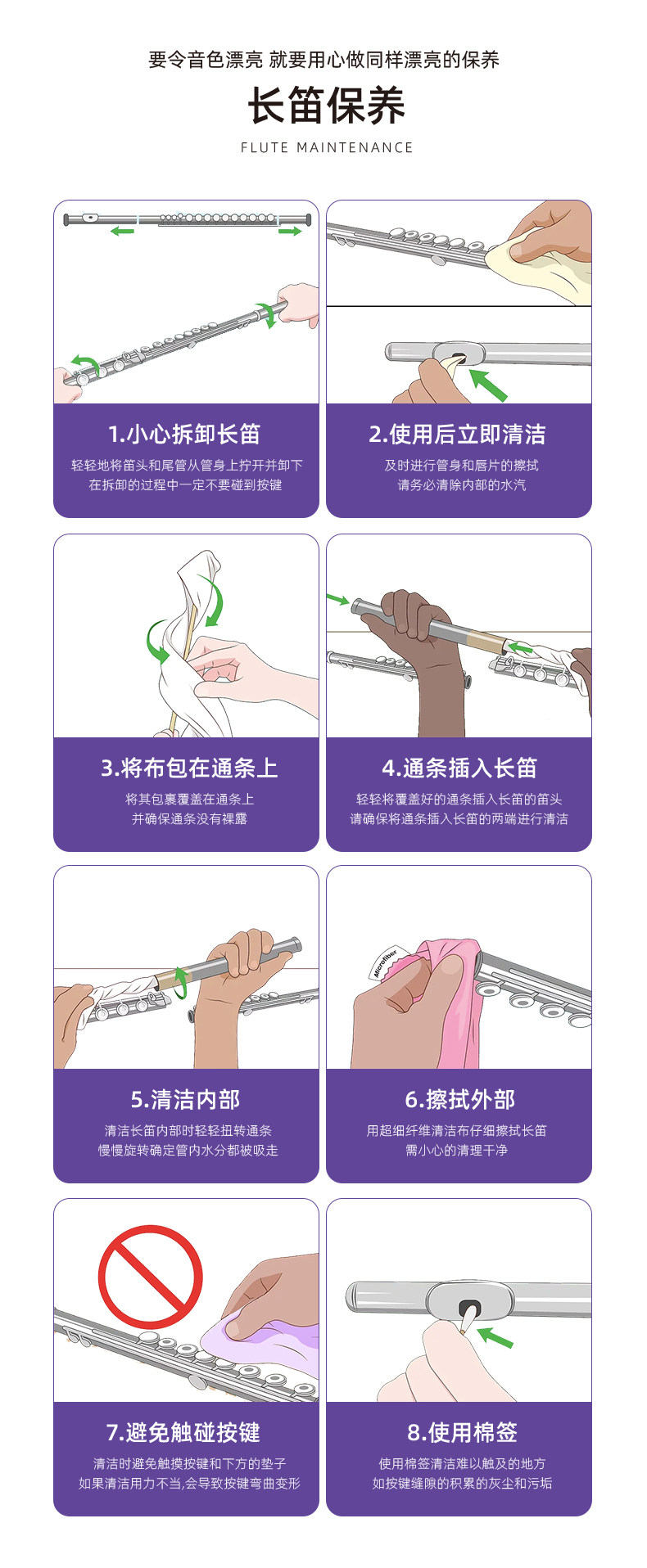 要令音色漂亮 就要用心做同样漂亮的保养

长笛保养

FLUTE MAINTENANCE

1.小心拆卸长笛

轻轻地将笛头和尾管从管身上拧开并卸下
在拆卸的过程中一定不要碰到按键

2.使用后立即清洁

及时进行管身和唇片的擦拭
请务必清除内部的水汽

3.将布包在通条上

将其包裹覆盖在通条上
并确保通条没有裸露

4.通条插入长笛

轻轻将覆盖好的通条插入长笛的笛头
请确保将通条插入长笛的两端进行清洁

5.清洁内部

清洁长笛内部时轻轻扭转通条
慢慢旋转确定管内水分都被吸走

Microfiber

6.擦拭外部

用超细纤维清洁布仔细擦拭长笛
需小心的清理干净

7.避免触碰按键

清洁时避免触摸按键和下方的垫子
如果清洁用力不当,会导致按键弯曲变形

8.使用棉签

使用棉签清洁难以触及的地方
如按键缝隙的积累的灰尘和污垢