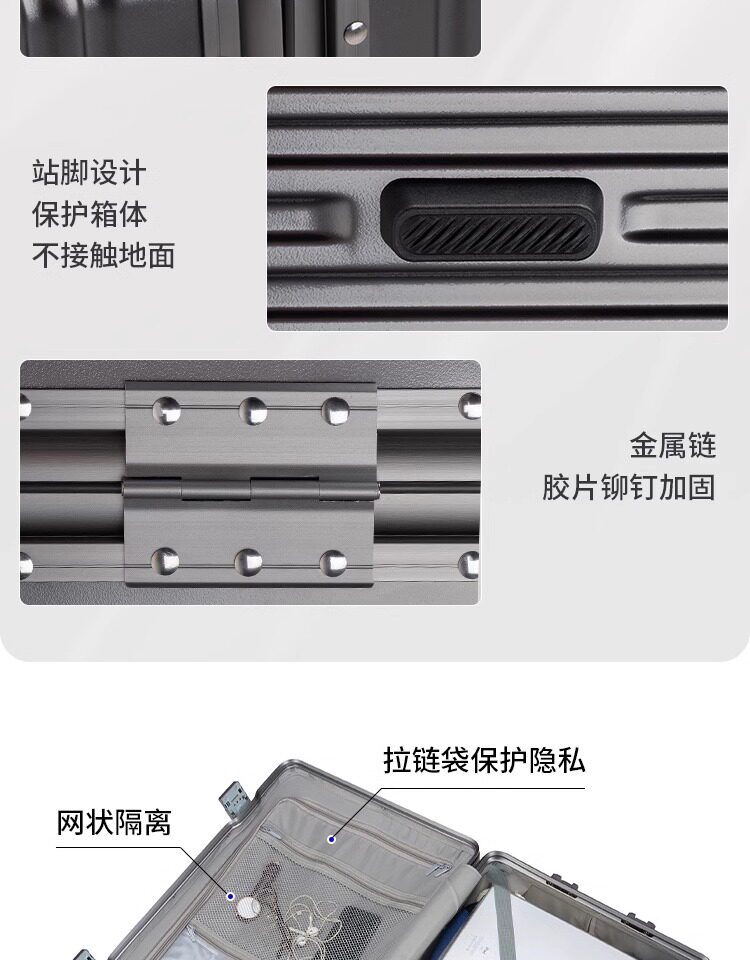 站脚设计
保护箱体
不接触地面

金属链
胶片铆钉加固

拉链袋保护隐私

网状隔离