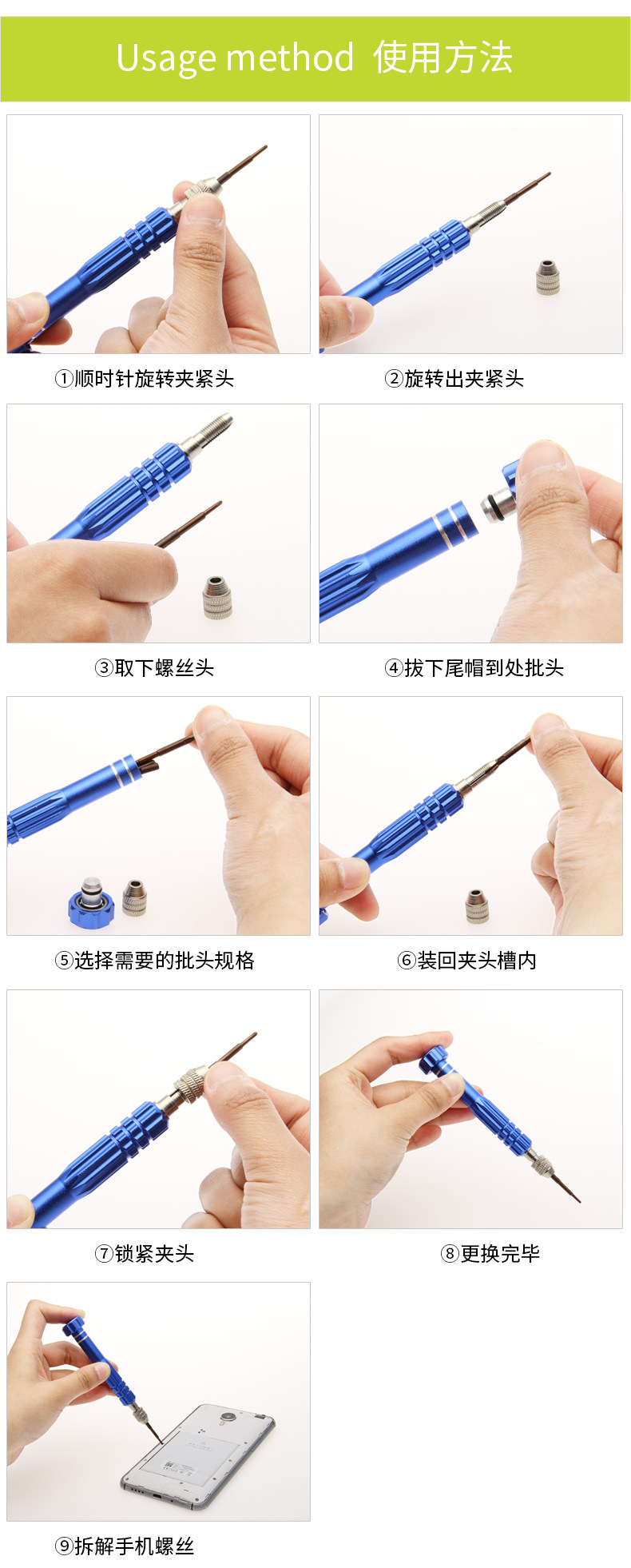 Usage method 使用方法

①顺时针旋转夹紧头

②旋转出夹紧头

③取下螺丝头

④拔下尾帽到处批头

⑤选择需要的批头规格

⑥装回夹头槽内

⑦锁紧夹头

⑧更换完毕

⑨拆解手机螺丝