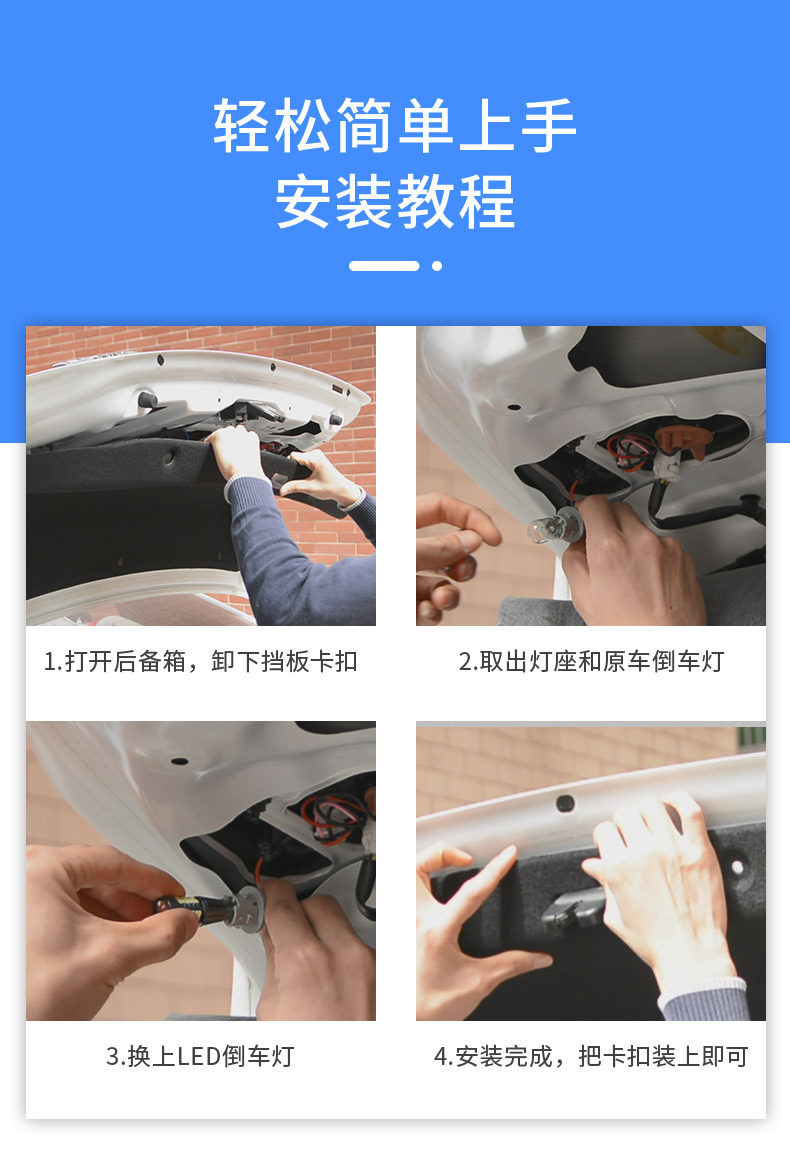 轻松简单上手
安装教程

1.打开后备箱，卸下挡板卡扣

2.取出灯座和原车倒车灯

3.换上LED倒车灯

4.安装完成，把卡扣装上即可