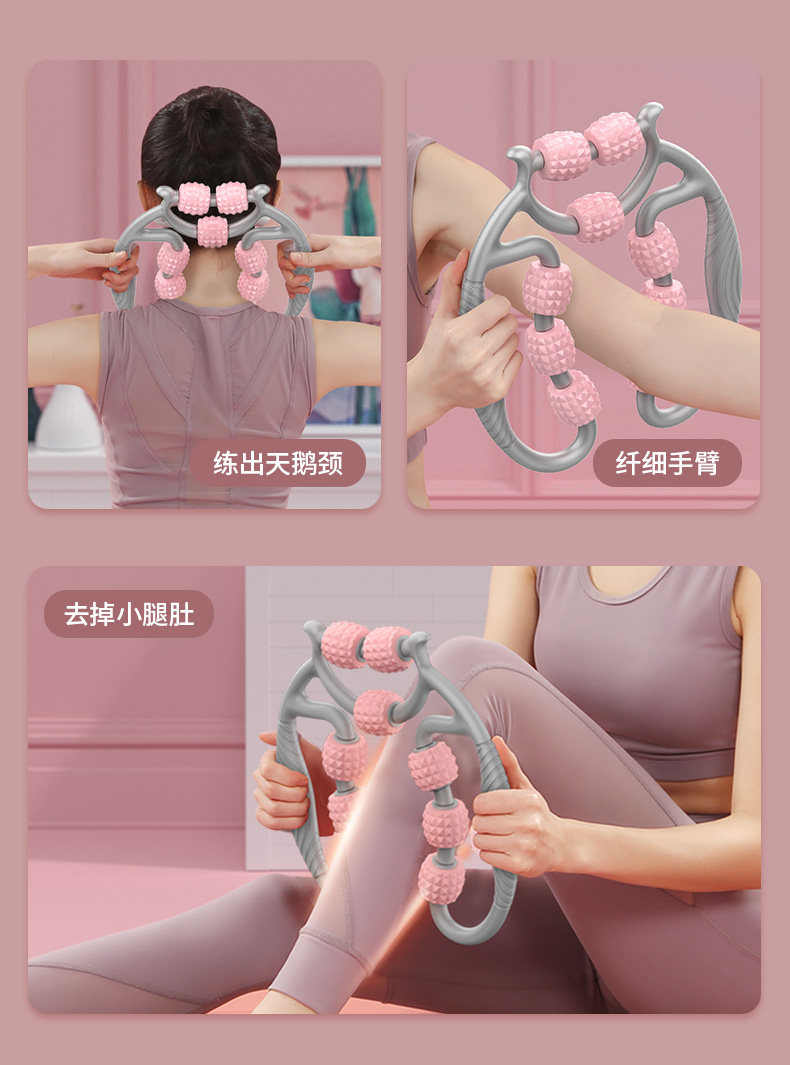 练出天鹅颈

纤细手臂

去掉小腿肚