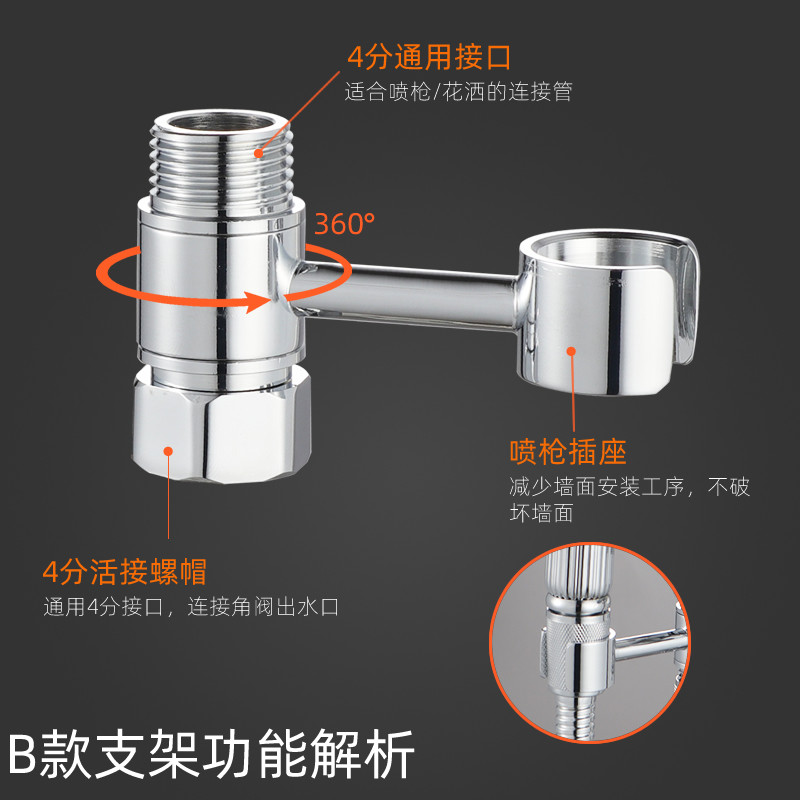 4分通用接口
适合喷枪/花洒的连接管

360°

喷枪插座
减少墙面安装工序，不破坏墙面

4分活接螺帽
通用4分接口，连接角阀出水口

B款支架功能解析