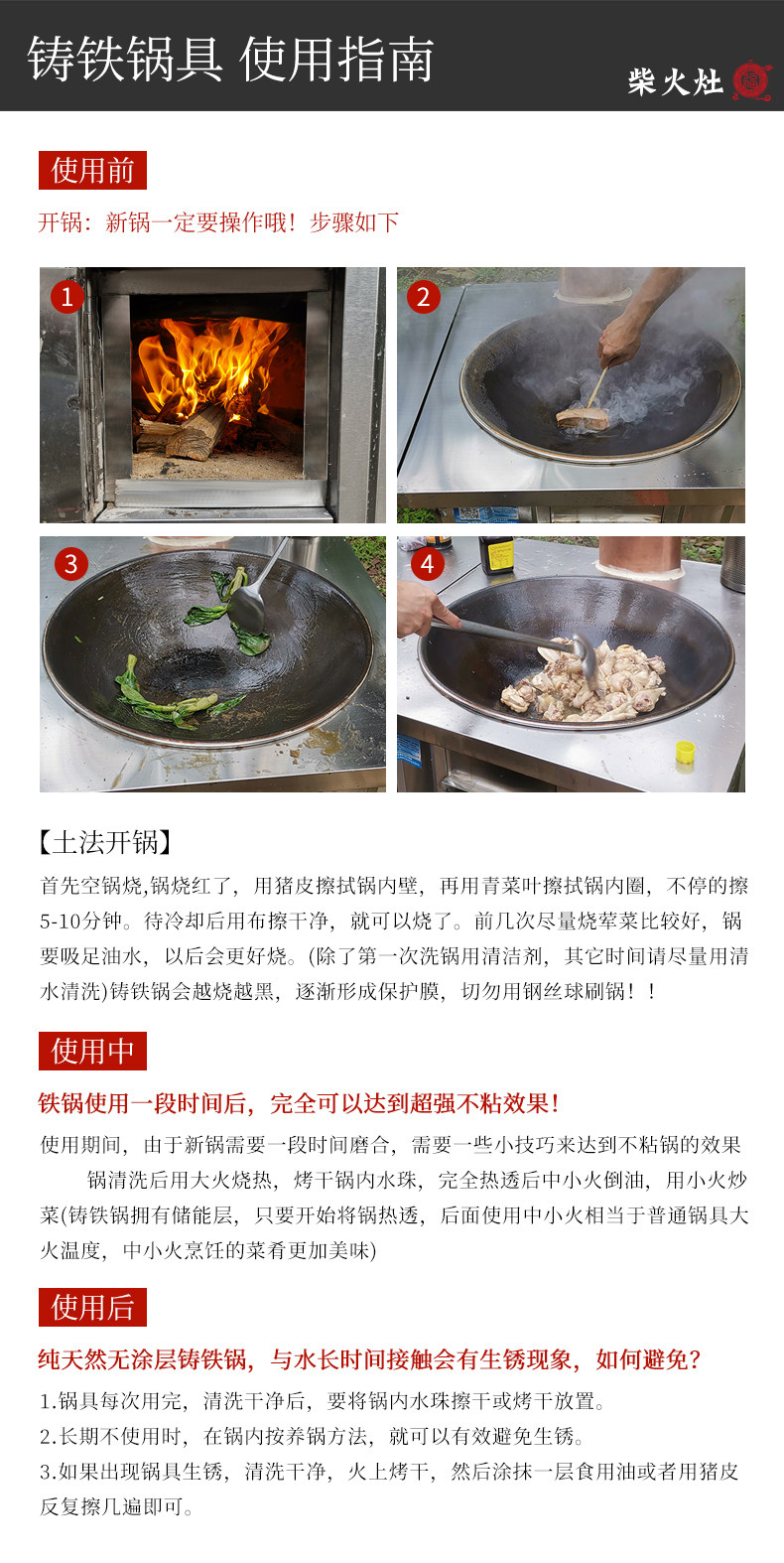 铸铁锅具 使用指南

柴火灶

使用前

开锅：新锅一定要操作哦！步骤如下

1

2

3

4

【土法开锅】

首先空锅烧,锅烧红了，用猪皮擦拭锅内壁，再用青菜叶擦拭锅内圈，不停的擦5-10分钟。待冷却后用布擦干净，就可以烧了。前几次尽量烧荤菜比较好，锅要吸足油水，以后会更好烧。(除了第一次洗锅用清洁剂，其它时间请尽量用清水清洗)铸铁锅会越烧越黑，逐渐形成保护膜，切勿用钢丝球刷锅！！

使用中

铁锅使用一段时间后，完全可以达到超强不粘效果！

使用期间，由于新锅需要一段时间磨合，需要一些小技巧来达到不粘锅的效果

锅清洗后用大火烧热，烤干锅内水珠，完全热透后中小火倒油，用小火炒菜(铸铁锅拥有储能层，只要开始将锅热透，后面使用中小火相当于普通锅具大火温度，中小火烹饪的菜肴更加美味)

使用后

纯天然无涂层铸铁锅，与水长时间接触会有生锈现象，如何避免？

1.锅具每次用完，清洗干净后，要将锅内水珠擦干或烤干放置。

2.长期不使用时，在锅内按养锅方法，就可以有效避免生锈。

3.如果出现锅具生锈，清洗干净，火上烤干，然后涂抹一层食用油或者用猪皮反复擦几遍即可。