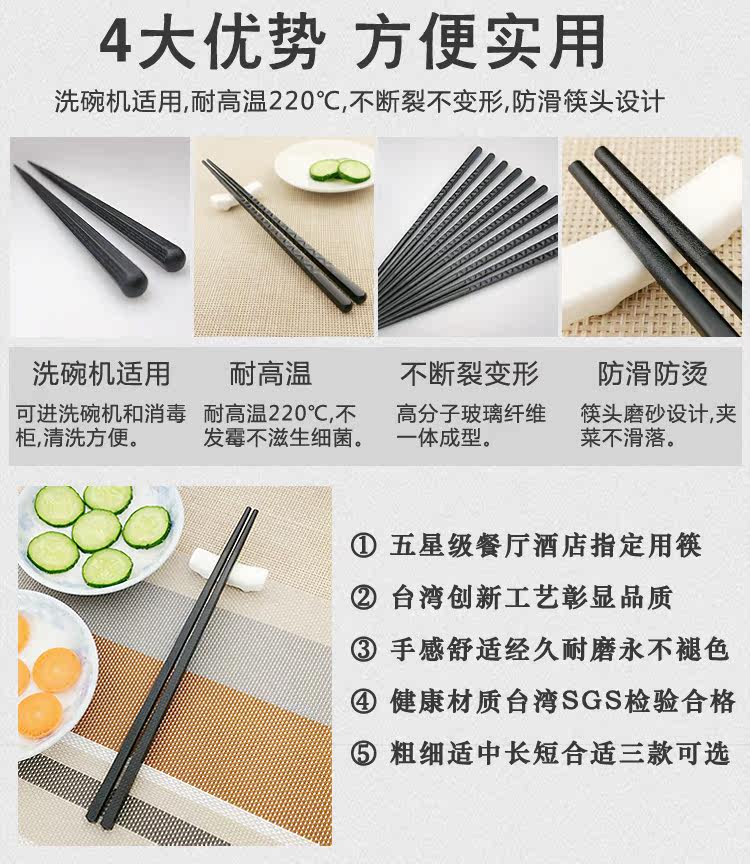 4大优势 方便实用

洗碗机适用,耐高温220℃,不断裂不变形,防滑筷头设计

洗碗机适用
可进洗碗机和消毒柜,清洗方便。

耐高温
耐高温220℃,不发霉不滋生细菌。

不断裂变形
高分子玻璃纤维一体成型。

防滑防烫
筷头磨砂设计,夹菜不滑落。

① 五星级餐厅酒店指定用筷
② 台湾创新工艺彰显品质
③ 手感舒适经久耐磨永不褪色
④ 健康材质台湾SGS检验合格
⑤ 粗细适中长短合适三款可选