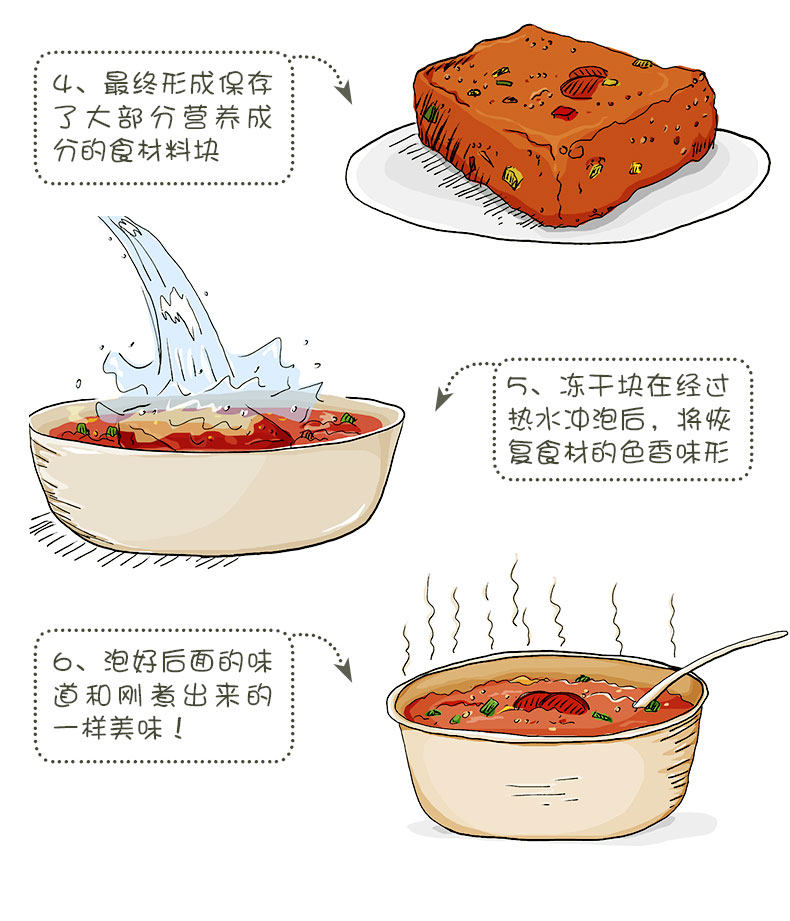 4、最终形成保存了大部分营养成分的食材料块

5、冻干块在经过热水冲泡后，将恢复食材的色香味形

6、泡好后面的味道和刚煮出来的一样美味！