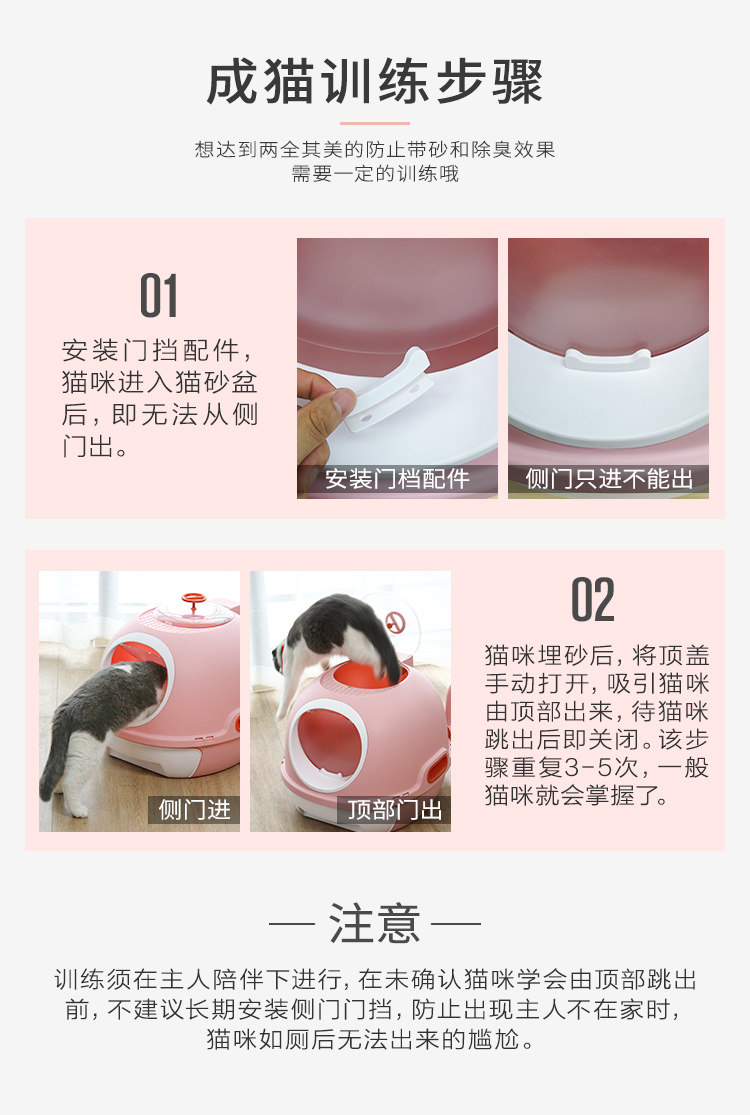 成猫训练步骤

想达到两全其美的防止带砂和除臭效果
需要一定的训练哦

01
安装门挡配件，猫咪进入猫砂盆后，即无法从侧门出。

安装门档配件
侧门只进不能出

侧门进
顶部门出

02
猫咪埋砂后，将顶盖手动打开，吸引猫咪由顶部出来，待猫咪跳出后即关闭。该步骤重复3-5次，一般猫咪就会掌握了。

— 注意 —
训练须在主人陪伴下进行，在未确认猫咪学会由顶部跳出前，不建议长期安装侧门门挡，防止出现主人不在家时，猫咪如厕后无法出来的尴尬。