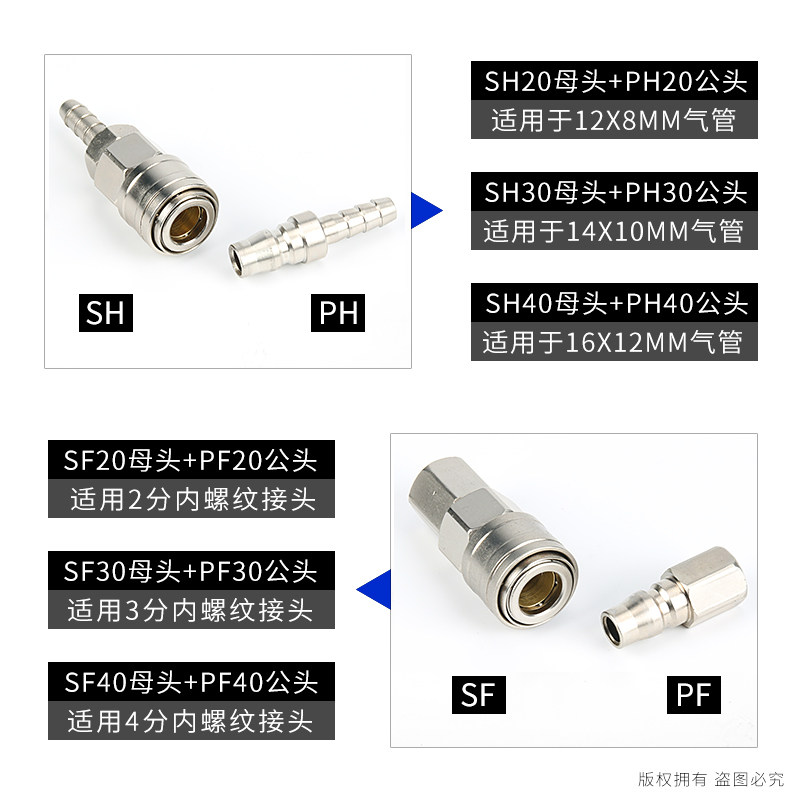 SH PH

SH20母头+PH20公头
适用于12X8MM气管

SH30母头+PH30公头
适用于14X10MM气管

SH40母头+PH40公头
适用于16X12MM气管

SF20母头+PF20公头
适用2分内螺纹接头

SF30母头+PF30公头
适用3分内螺纹接头

SF40母头+PF40公头
适用4分内螺纹接头

SF PF

版权拥有 盗图必究