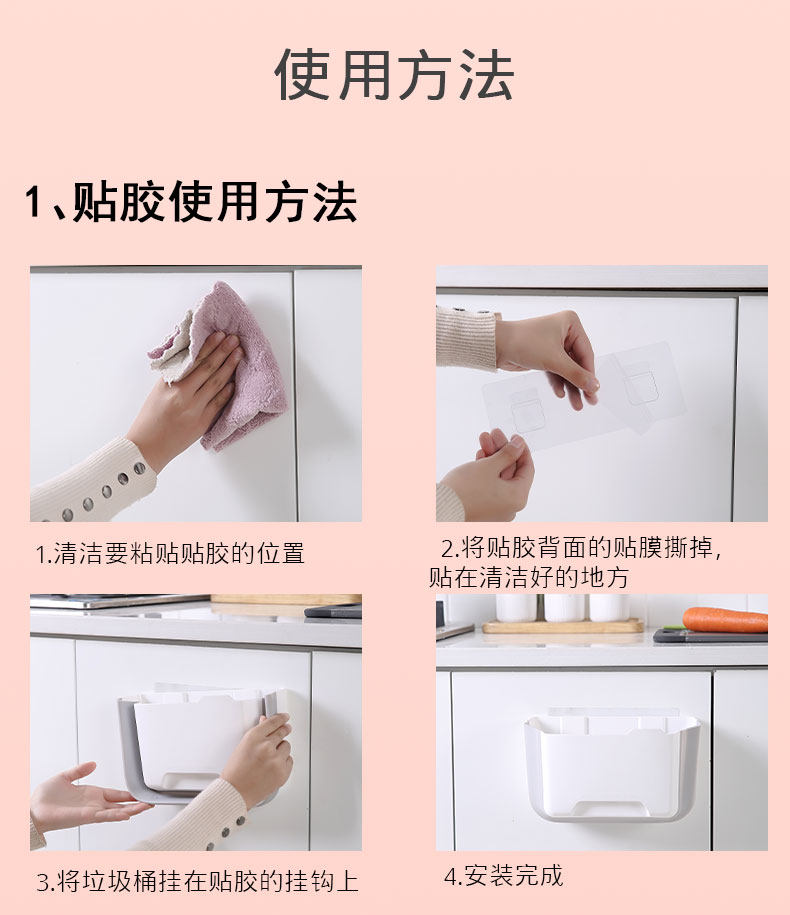 使用方法

1、贴胶使用方法

1.清洁要粘贴贴胶的位置

2.将贴胶背面的贴膜撕掉，贴在清洁好的地方

3.将垃圾桶挂在贴胶的挂钩上

4.安装完成