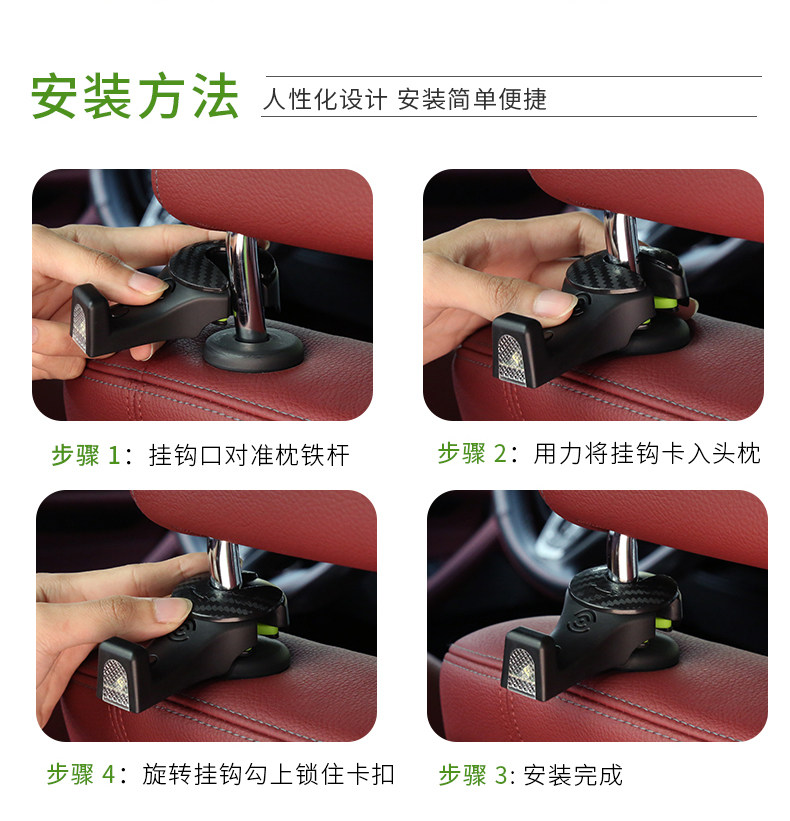 安装方法 人性化设计 安装简单便捷

步骤 1：挂钩口对准枕铁杆

步骤 2：用力将挂钩卡入头枕

步骤 4：旋转挂钩勾上锁住卡扣

步骤 3: 安装完成