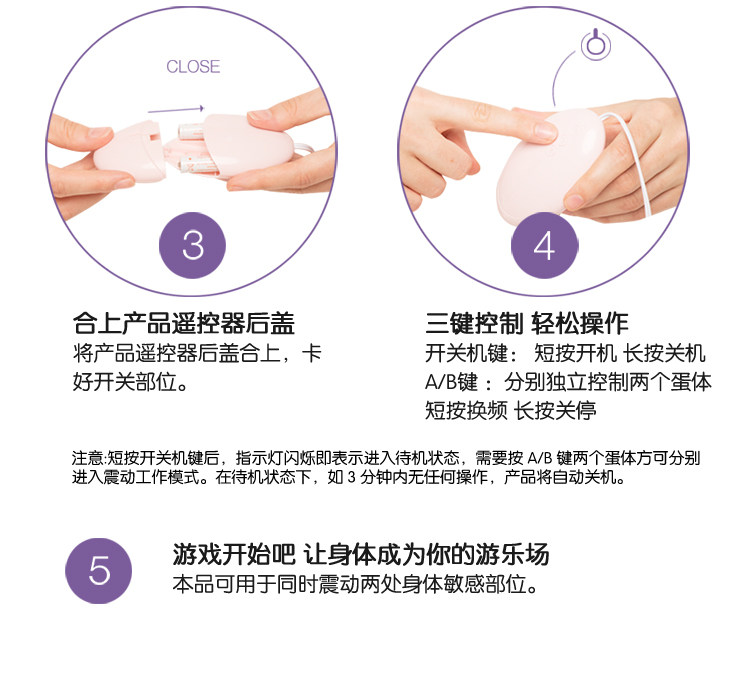 CLOSE

3

合上产品遥控器后盖
将产品遥控器后盖合上，卡好开关部位。

4

三键控制 轻松操作
开关机键： 短按开机 长按关机
A/B键 ：分别独立控制两个蛋体
短按换频 长按关停

注意:短按开关机键后，指示灯闪烁即表示进入待机状态，需要按 A/B 键两个蛋体方可分别进入震动工作模式。在待机状态下，如 3 分钟内无任何操作，产品将自动关机。

5

游戏开始吧 让身体成为你的游乐场
本品可用于同时震动两处身体敏感部位。