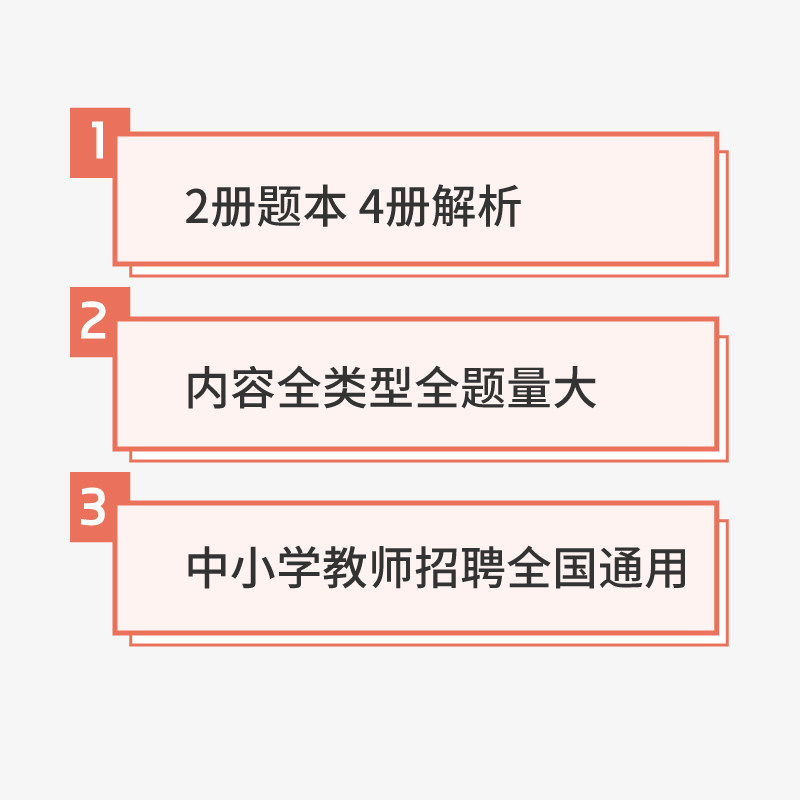 1

2册题本 4册解析

2

内容全类型全题量大

3

中小学教师招聘全国通用