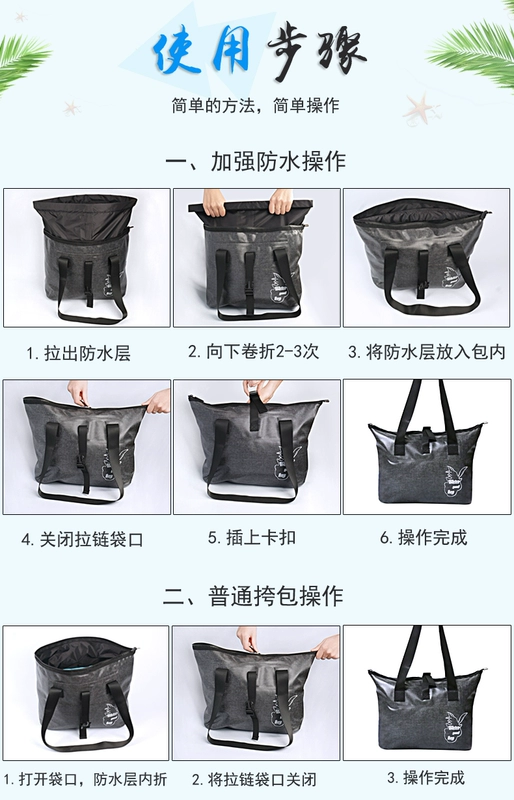 使用步骤

简单的方法，简单操作

一、加强防水操作

1. 拉出防水层

2. 向下卷折2-3次

3. 将防水层放入包内

4. 关闭拉链袋口

5. 插上卡扣

6. 操作完成

二、普通挎包操作

1. 打开袋口，防水层内折

2. 将拉链袋口关闭

3. 操作完成